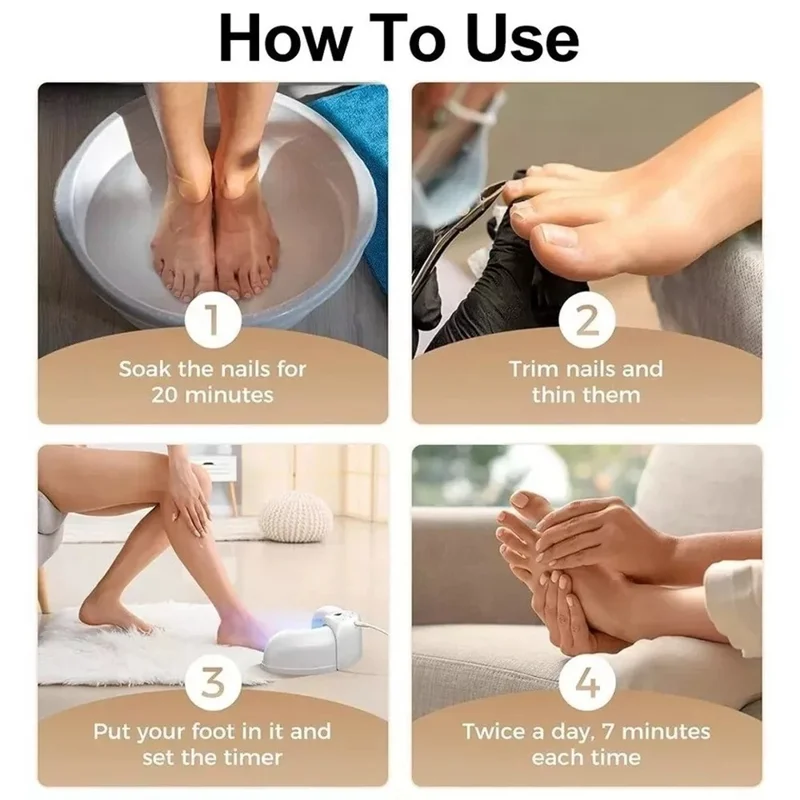 How To Use

1
Soak the nails for 20 minutes

2
Trim nails and thin them

3
Put your foot in it and set the timer

4
Twice a day, 7 minutes each time