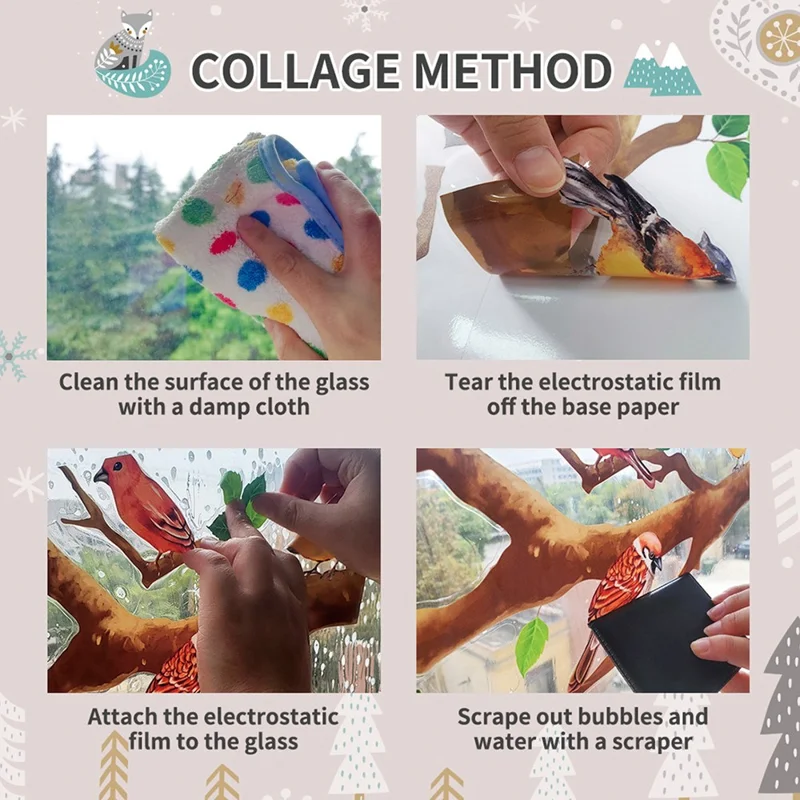 COLLAGE METHOD

Clean the surface of the glass with a damp cloth

Tear the electrostatic film off the base paper

Attach the electrostatic film to the glass

Scrape out bubbles and water with a scraper