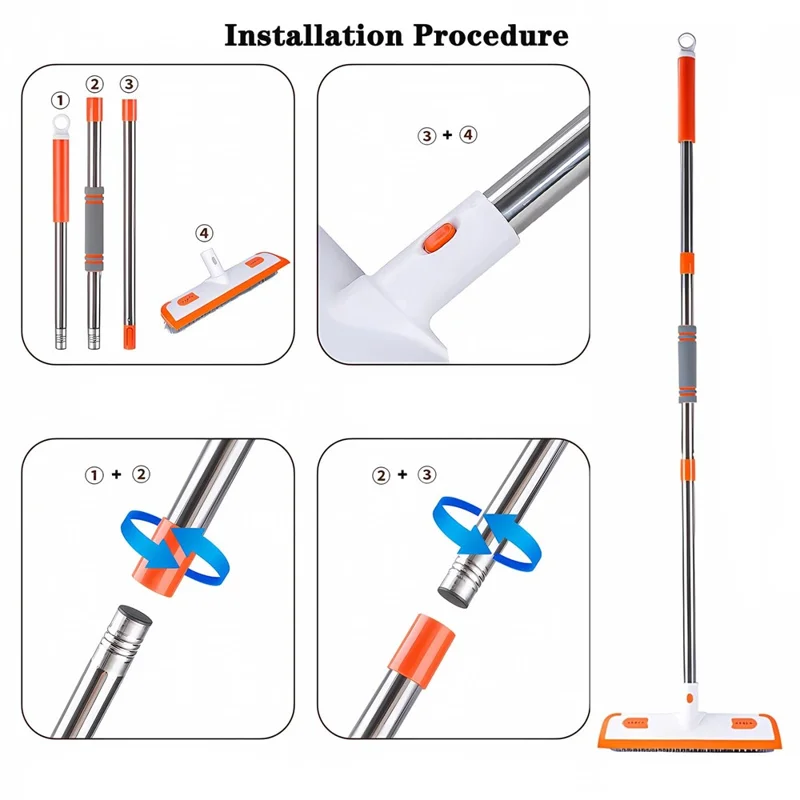 Installation Procedure

①

②

③

④

③ + ④

① + ②

② + ③