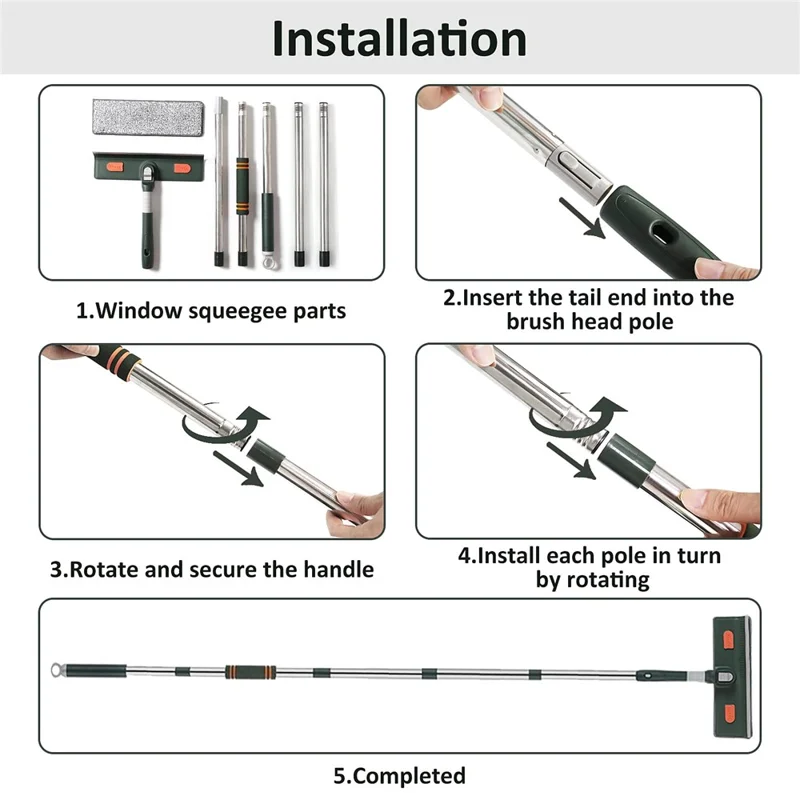 Installation

1.Window squeegee parts

2.Insert the tail end into the brush head pole

3.Rotate and secure the handle

4.Install each pole in turn by rotating

5.Completed