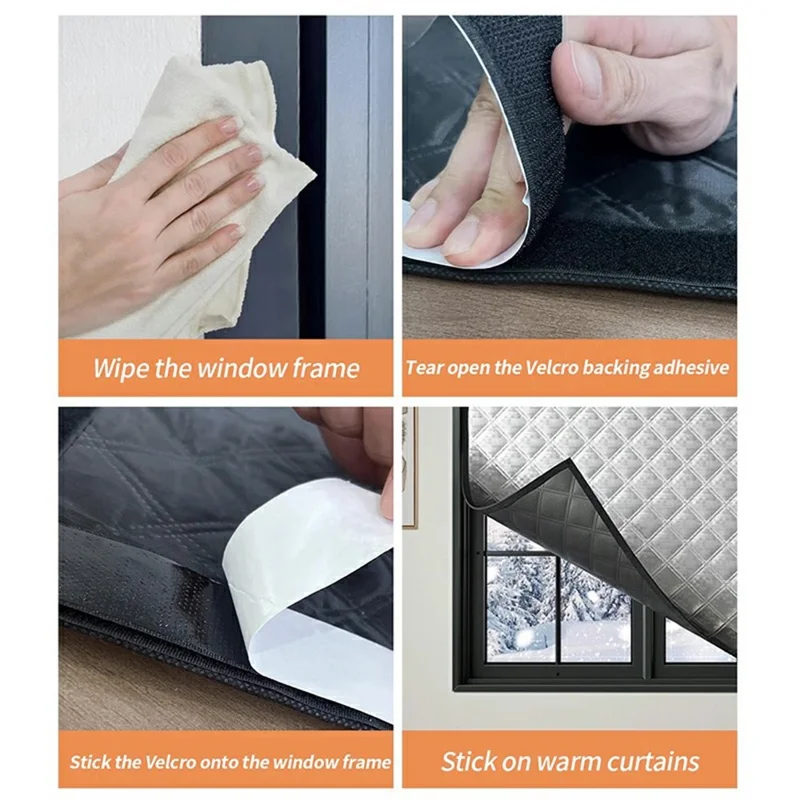 Wipe the window frame

Tear open the Velcro backing adhesive

Stick the Velcro onto the window frame

Stick on warm curtains