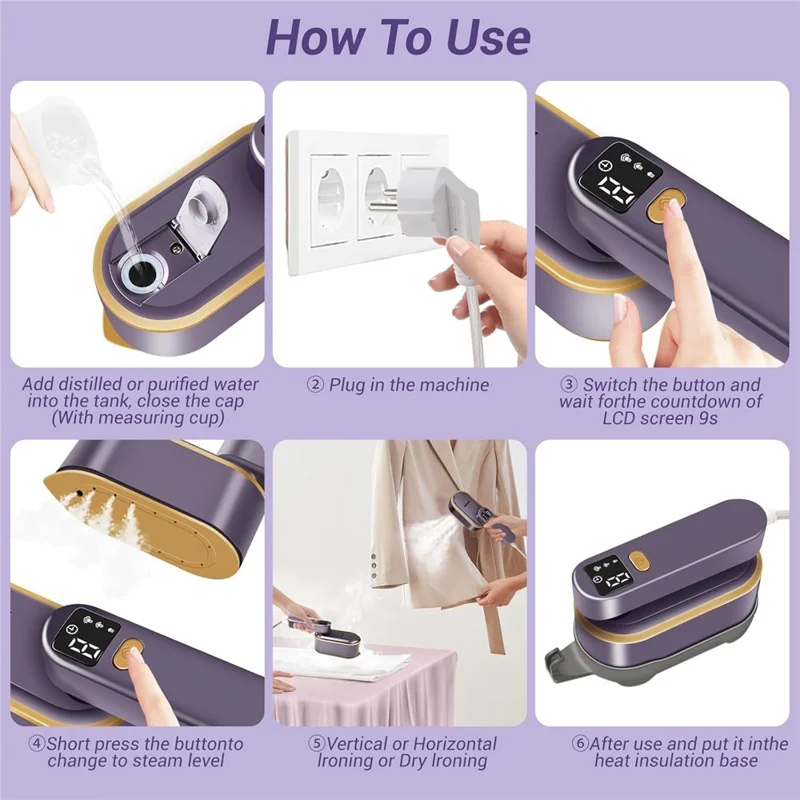 How To Use

Add distilled or purified water into the tank, close the cap (With measuring cup)

② Plug in the machine

③ Switch the button and wait forthe countdown of LCD screen 9s

④Short press the buttonto change to steam level

⑤Vertical or Horizontal Ironing or Dry Ironing

⑥After use and put it inthe heat insulation base