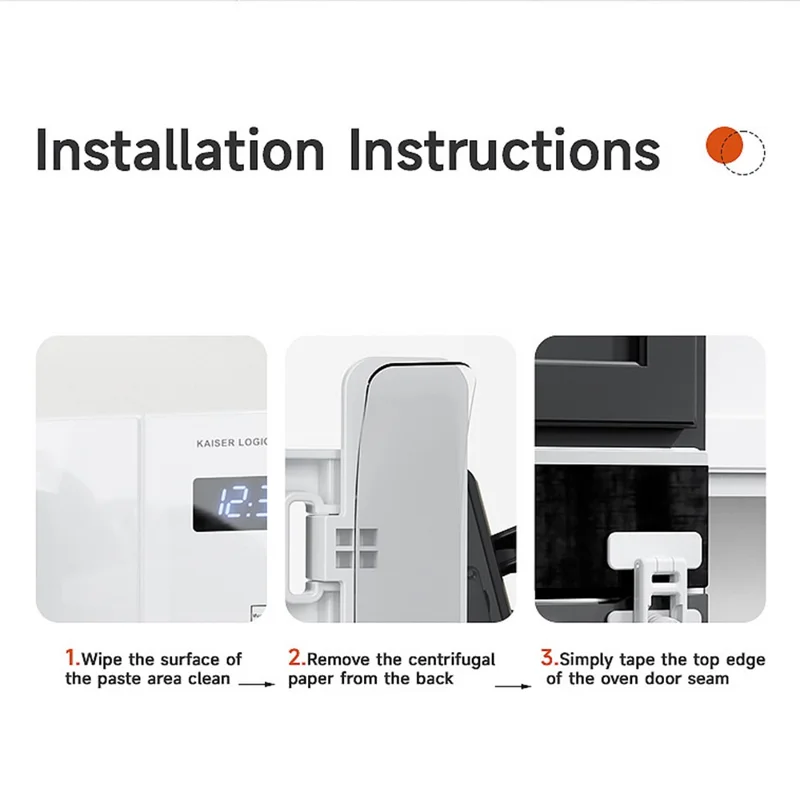 Installation Instructions

KAISER LOGIC

12:3

1.Wipe the surface of the paste area clean

2.Remove the centrifugal paper from the back

3.Simply tape the top edge of the oven door seam