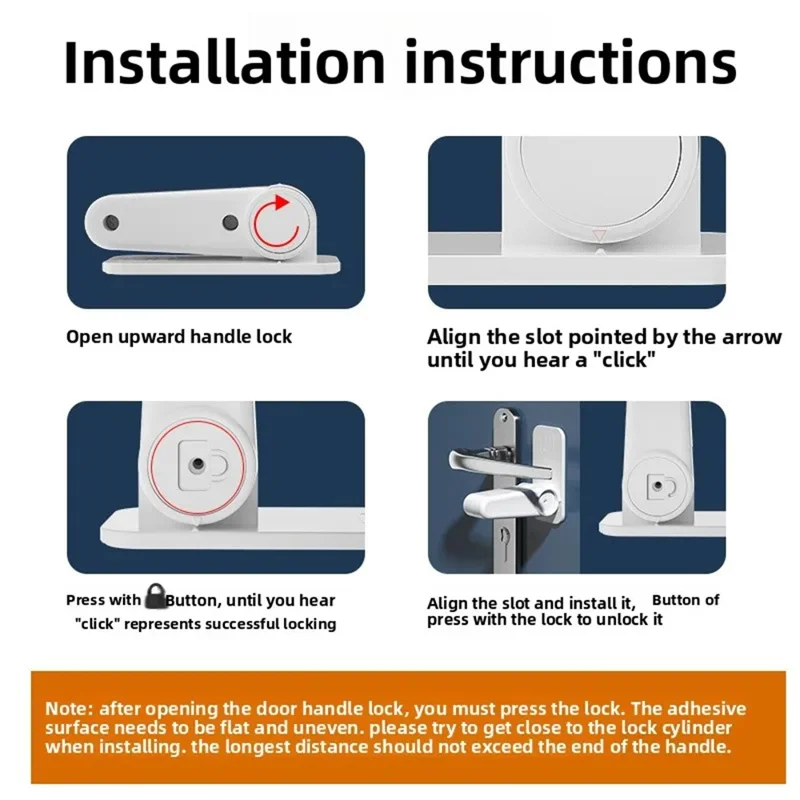 Installation instructions

Open upward handle lock

Align the slot pointed by the arrow until you hear a "click"

Press with Button, until you hear "click" represents successful locking

Align the slot and install it, Button of press with the lock to unlock it

Note: after opening the door handle lock, you must press the lock. The adhesive surface needs to be flat and uneven. please try to get close to the lock cylinder when installing. the longest distance should not exceed the end of the handle.