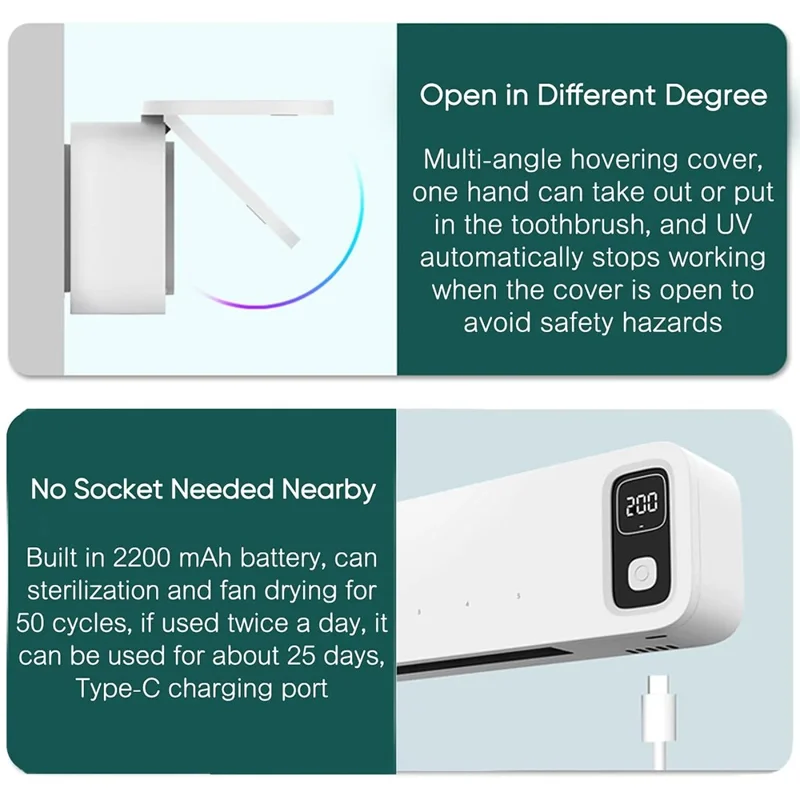 Open in Different Degree

Multi-angle hovering cover, one hand can take out or put in the toothbrush, and UV automatically stops working when the cover is open to avoid safety hazards

No Socket Needed Nearby

Built in 2200 mAh battery, can sterilization and fan drying for 50 cycles, if used twice a day, it can be used for about 25 days, Type-C charging port

200

3 4 5