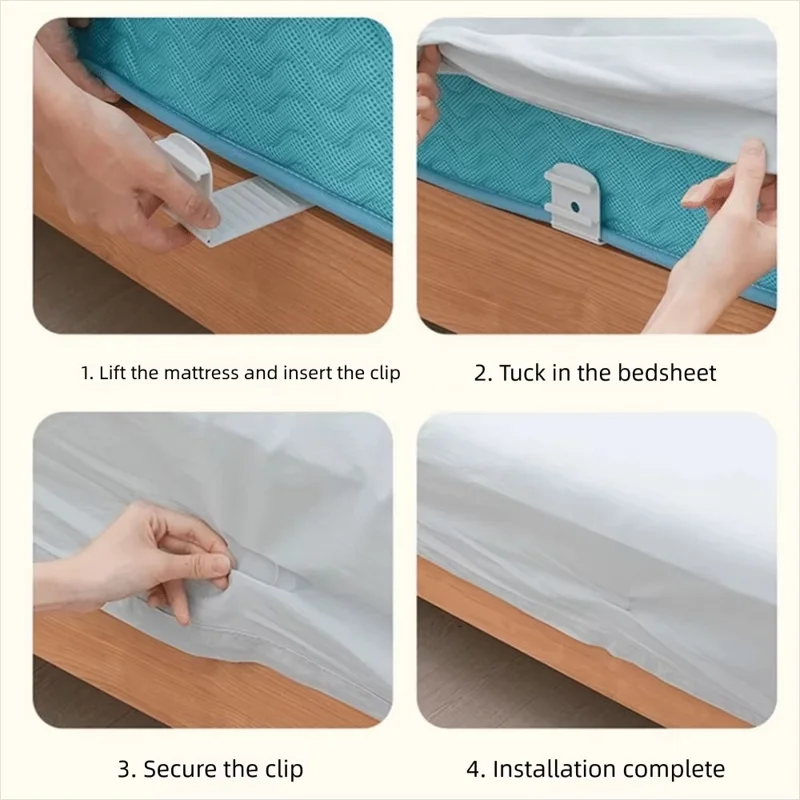 1. Lift the mattress and insert the clip

2. Tuck in the bedsheet

3. Secure the clip

4. Installation complete