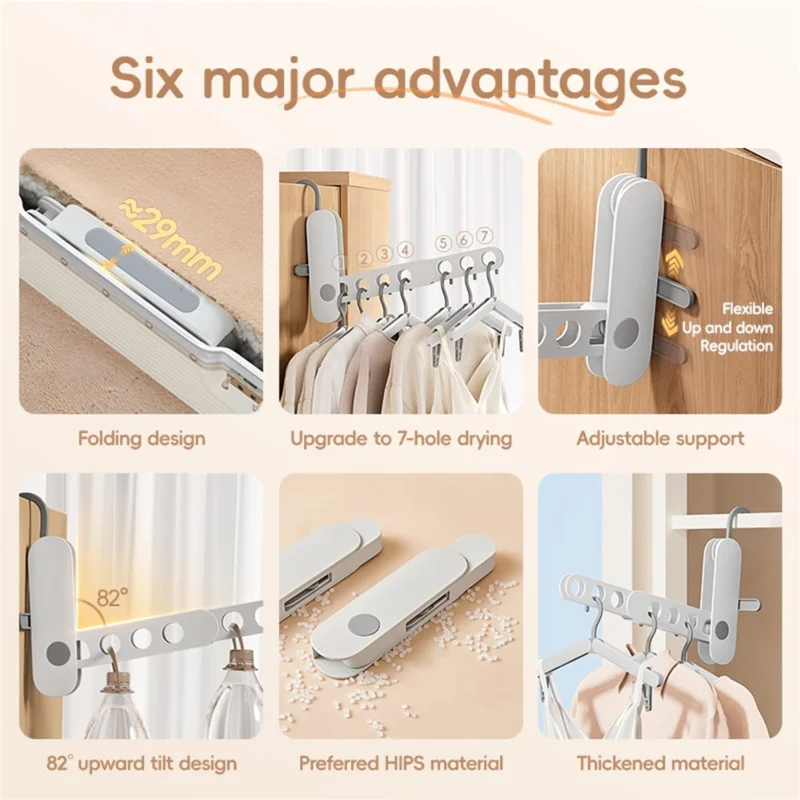 Six major advantages

≈29mm

Folding design

1 2 3 4 5 6 7

Upgrade to 7-hole drying

Flexible Up and down Regulation

Adjustable support

82°

82° upward tilt design

Preferred HIPS material

Thickened material