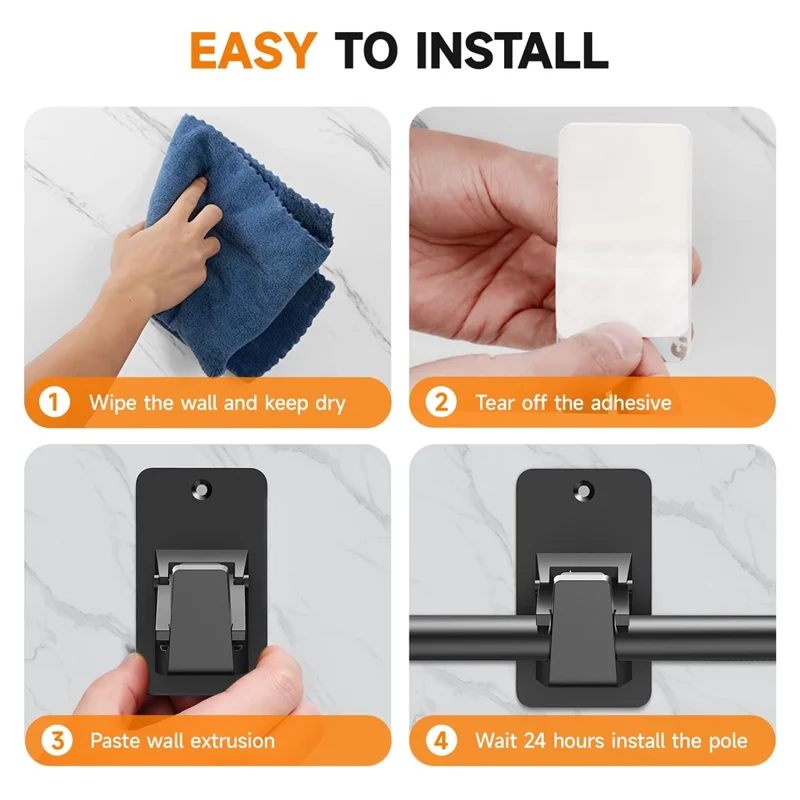 EASY TO INSTALL

1 Wipe the wall and keep dry

2 Tear off the adhesive

3 Paste wall extrusion

4 Wait 24 hours install the pole