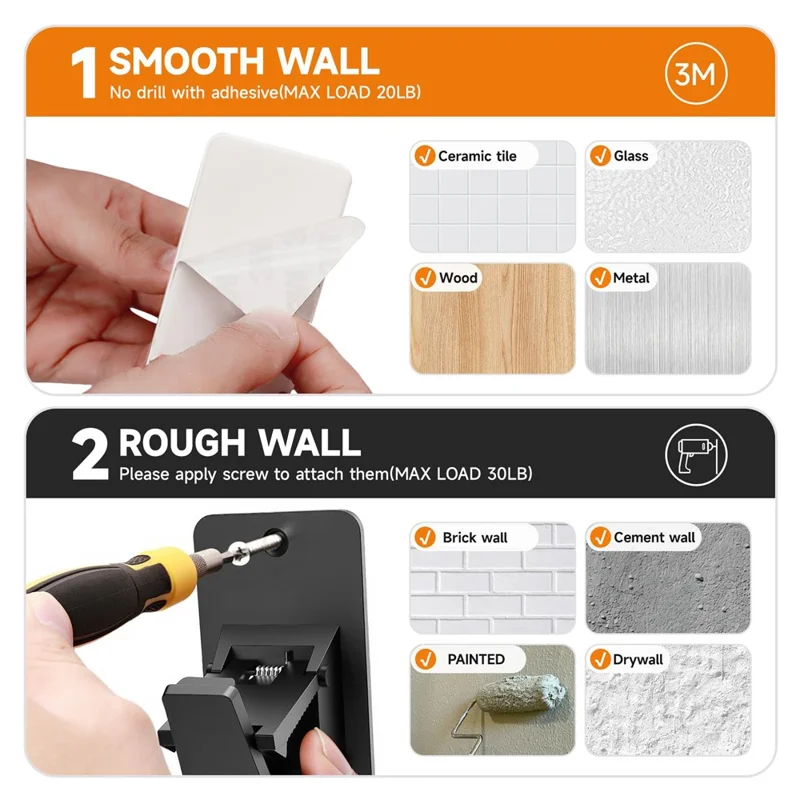 1 SMOOTH WALL
No drill with adhesive(MAX LOAD 20LB)

3M

Ceramic tile
Glass
Wood
Metal

2 ROUGH WALL
Please apply screw to attach them(MAX LOAD 30LB)

Brick wall
Cement wall
PAINTED
Drywall