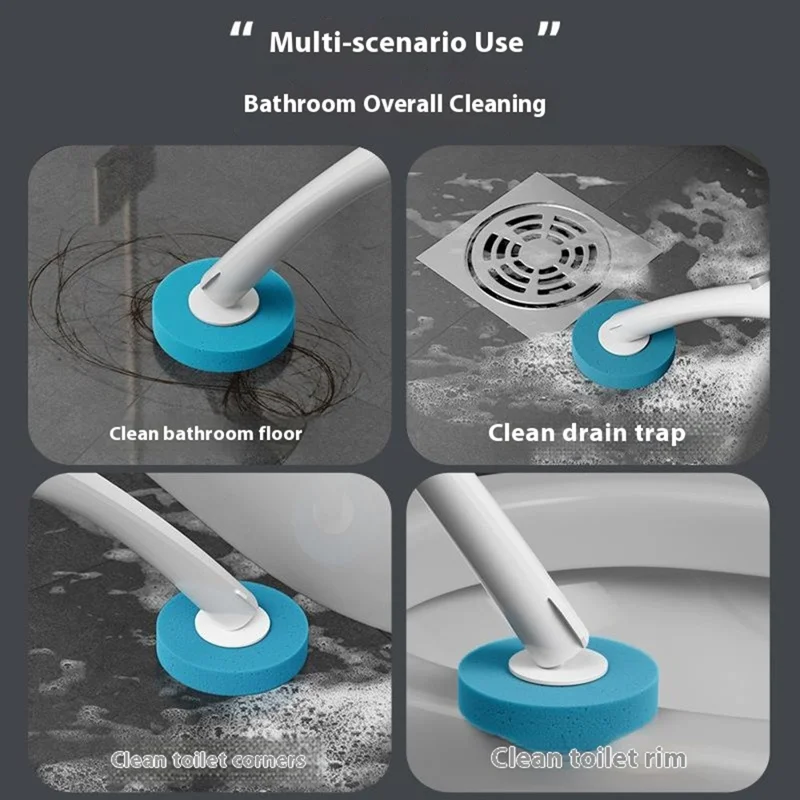 “ Multi-scenario Use ”

Bathroom Overall Cleaning

Clean bathroom floor

Clean drain trap

Clean toilet corners

Clean toilet rim