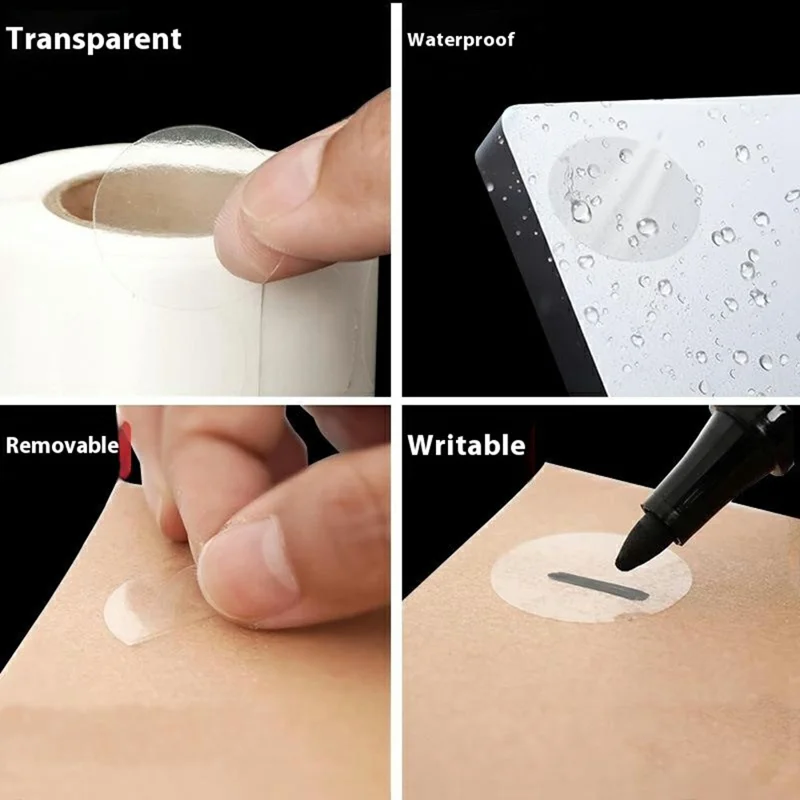 Transparent

Waterproof

Removable

Writable