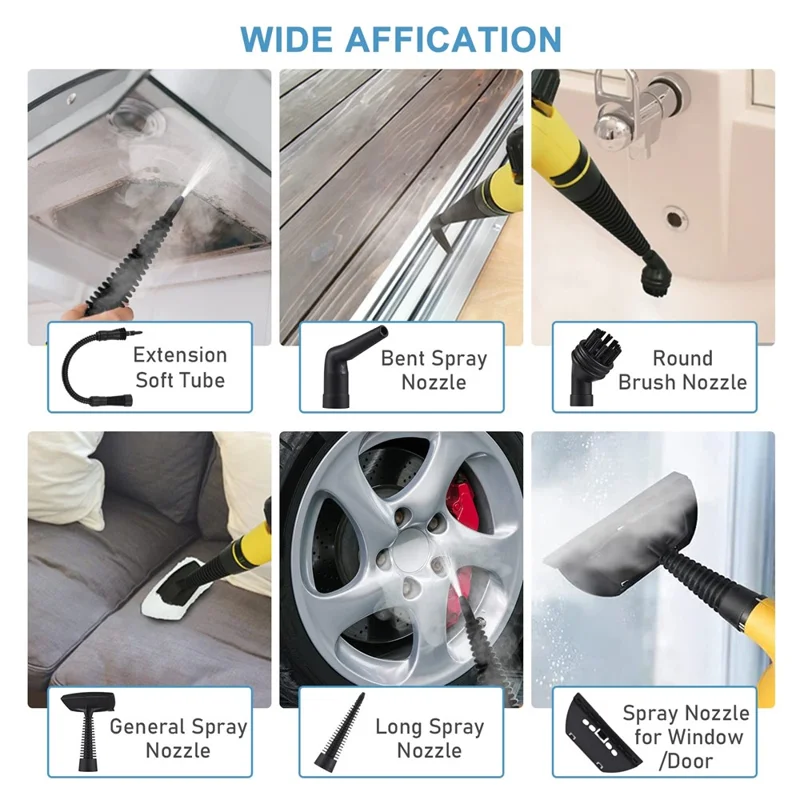 WIDE AFFICATION

Extension Soft Tube

Bent Spray Nozzle

Round Brush Nozzle

General Spray Nozzle

Long Spray Nozzle

Spray Nozzle for Window /Door