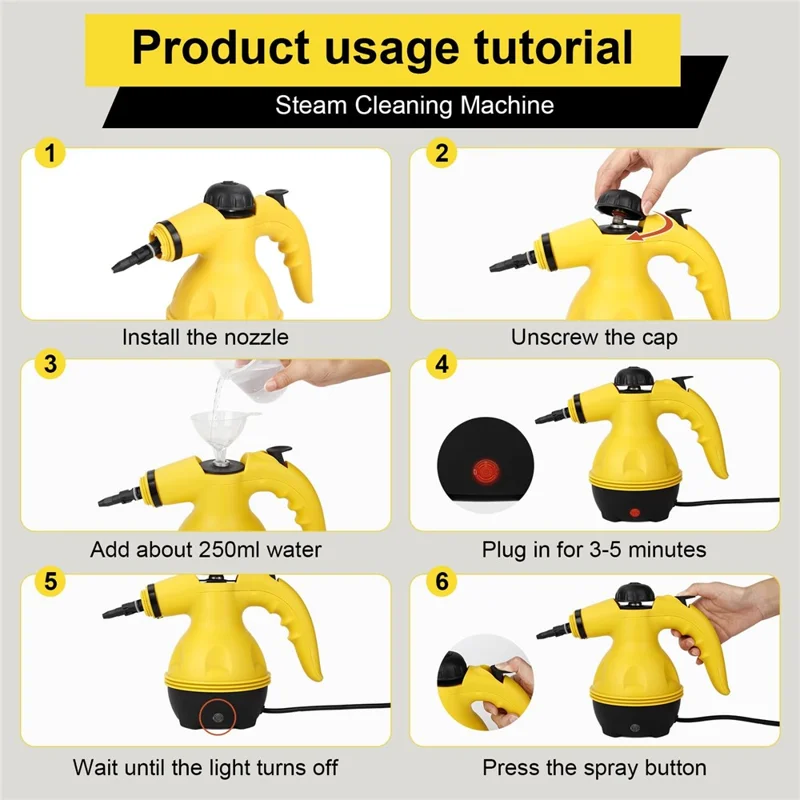 Product usage tutorial

Steam Cleaning Machine

1

Install the nozzle

2

Unscrew the cap

3

Add about 250ml water

4

Plug in for 3-5 minutes

5

Wait until the light turns off

6

Press the spray button