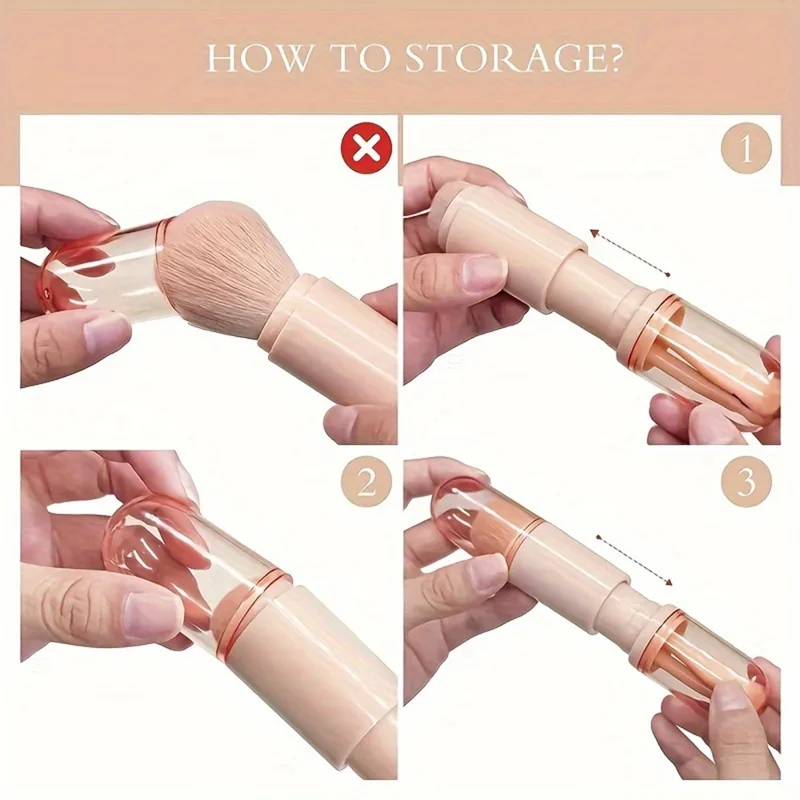 HOW TO STORAGE?

1

2

3