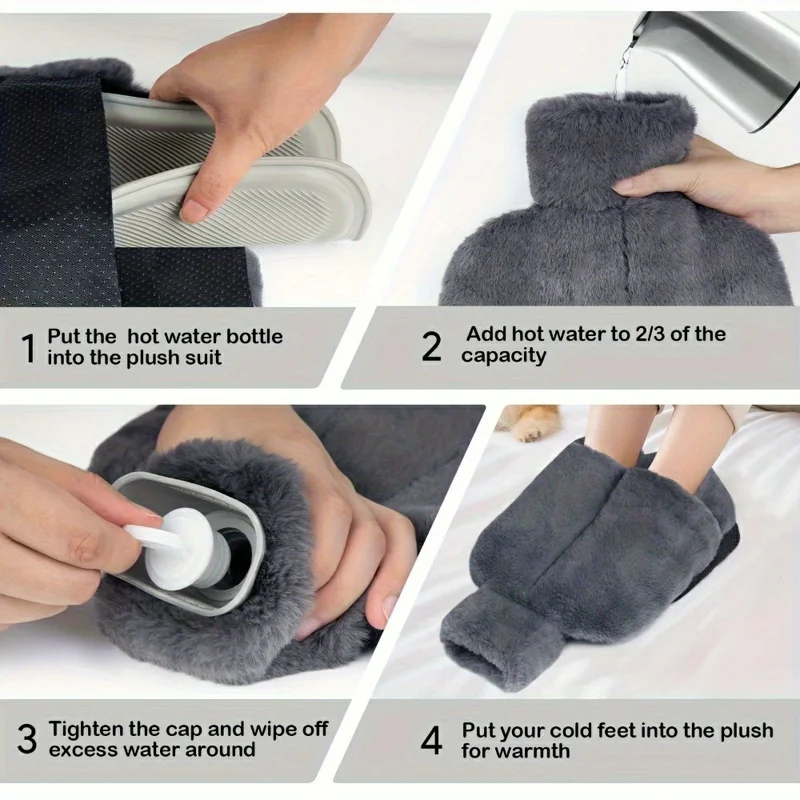 1 Put the hot water bottle into the plush suit

2 Add hot water to 2/3 of the capacity

3 Tighten the cap and wipe off excess water around

4 Put your cold feet into the plush for warmth