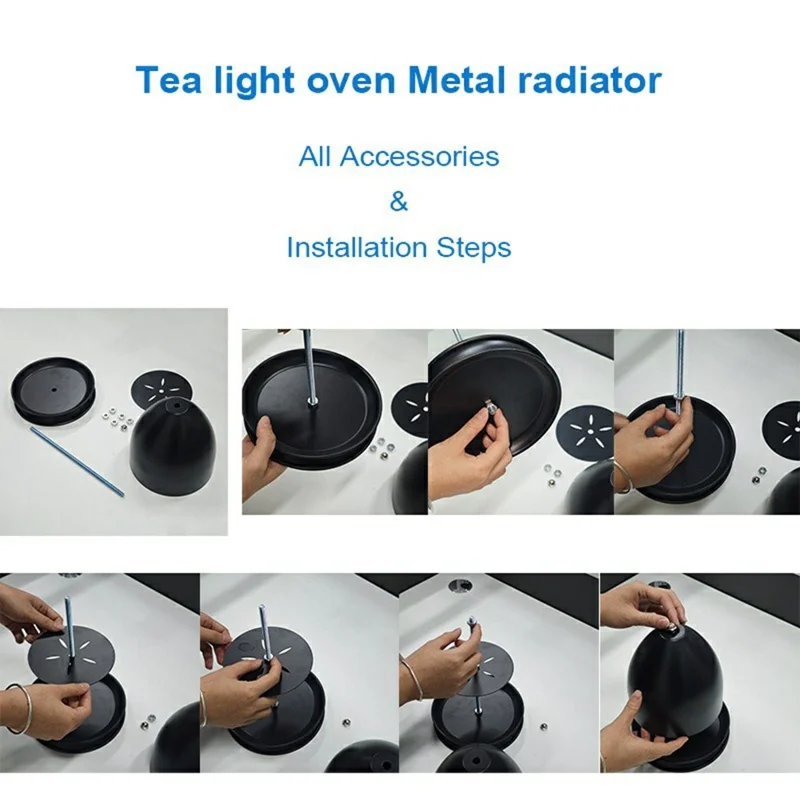 Tea light oven Metal radiator

All Accessories
&
Installation Steps