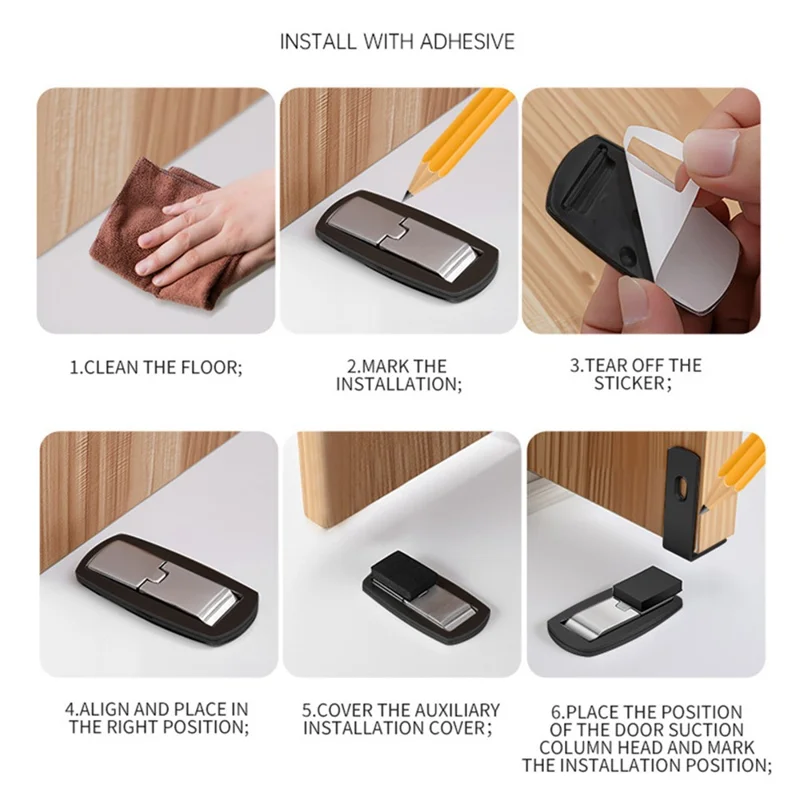 INSTALL WITH ADHESIVE

1.CLEAN THE FLOOR;

2.MARK THE INSTALLATION;

3.TEAR OFF THE STICKER;

4.ALIGN AND PLACE IN THE RIGHT POSITION;

5.COVER THE AUXILIARY INSTALLATION COVER;

6.PLACE THE POSITION OF THE DOOR SUCTION COLUMN HEAD AND MARK THE INSTALLATION POSITION;