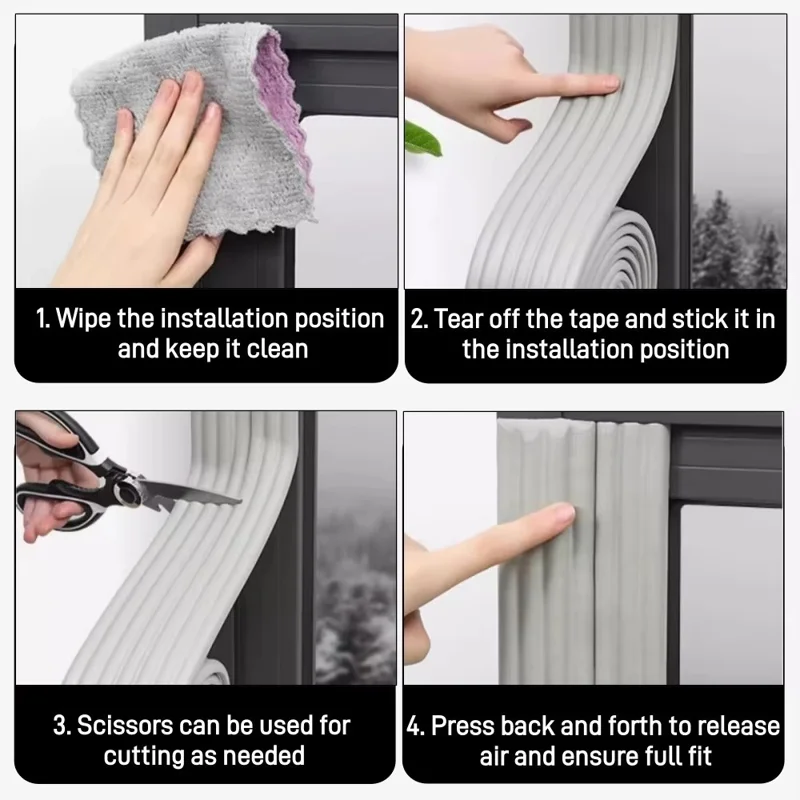 1. Wipe the installation position and keep it clean

2. Tear off the tape and stick it in the installation position

3. Scissors can be used for cutting as needed

4. Press back and forth to release air and ensure full fit