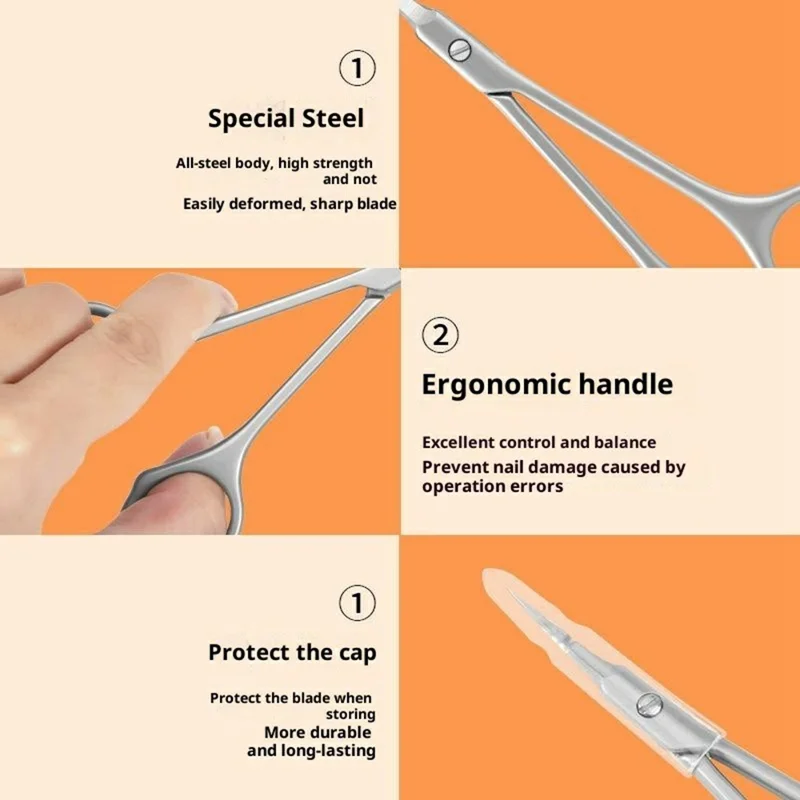 ①

Special Steel

All-steel body, high strength and not

Easily deformed, sharp blade

②

Ergonomic handle

Excellent control and balance

Prevent nail damage caused by operation errors

①

Protect the cap

Protect the blade when storing

More durable and long-lasting