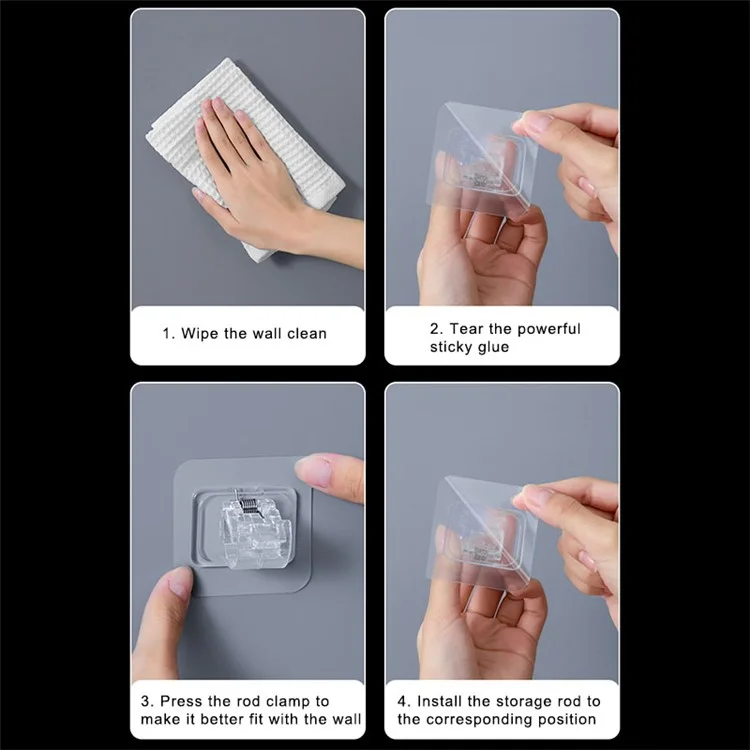 1. Wipe the wall clean

2. Tear the powerful sticky glue

3. Press the rod clamp to make it better fit with the wall

4. Install the storage rod to the corresponding position