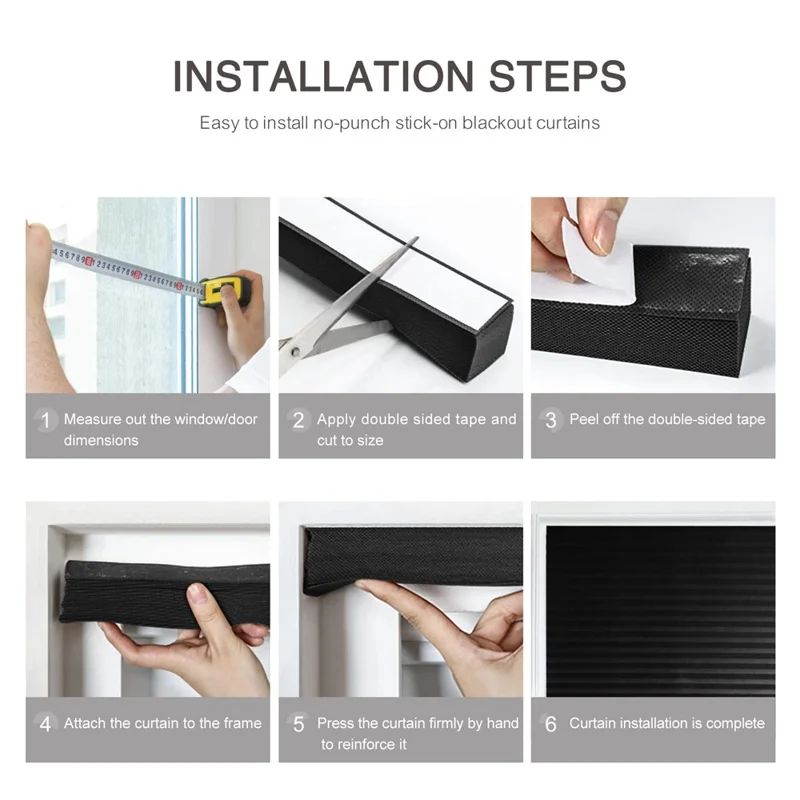 INSTALLATION STEPS

Easy to install no-punch stick-on blackout curtains

1 Measure out the window/door dimensions

2 Apply double sided tape and cut to size

3 Peel off the double-sided tape

4 Attach the curtain to the frame

5 Press the curtain firmly by hand to reinforce it

6 Curtain installation is complete