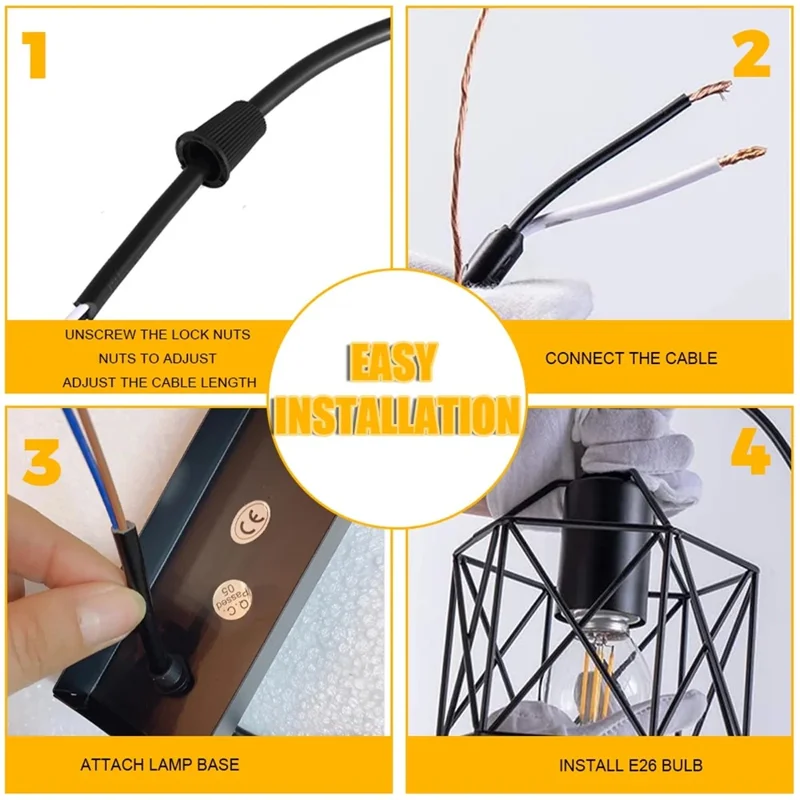 1

UNSCREW THE LOCK NUTS
NUTS TO ADJUST
ADJUST THE CABLE LENGTH

2

CONNECT THE CABLE

EASY INSTALLATION

3

CE

Q.C. Passed 05

ATTACH LAMP BASE

4

INSTALL E26 BULB