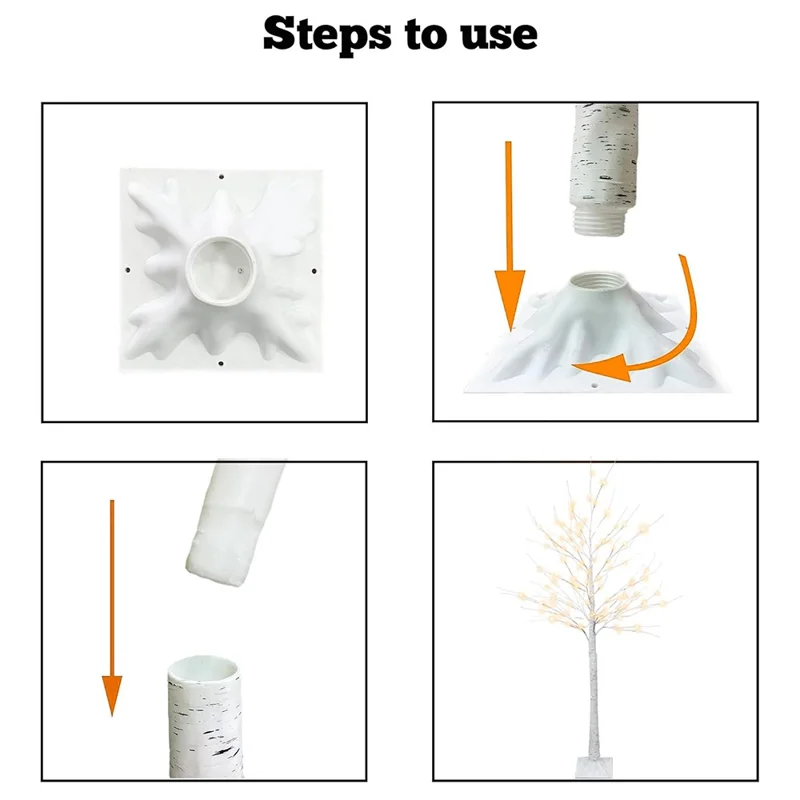 Steps to use