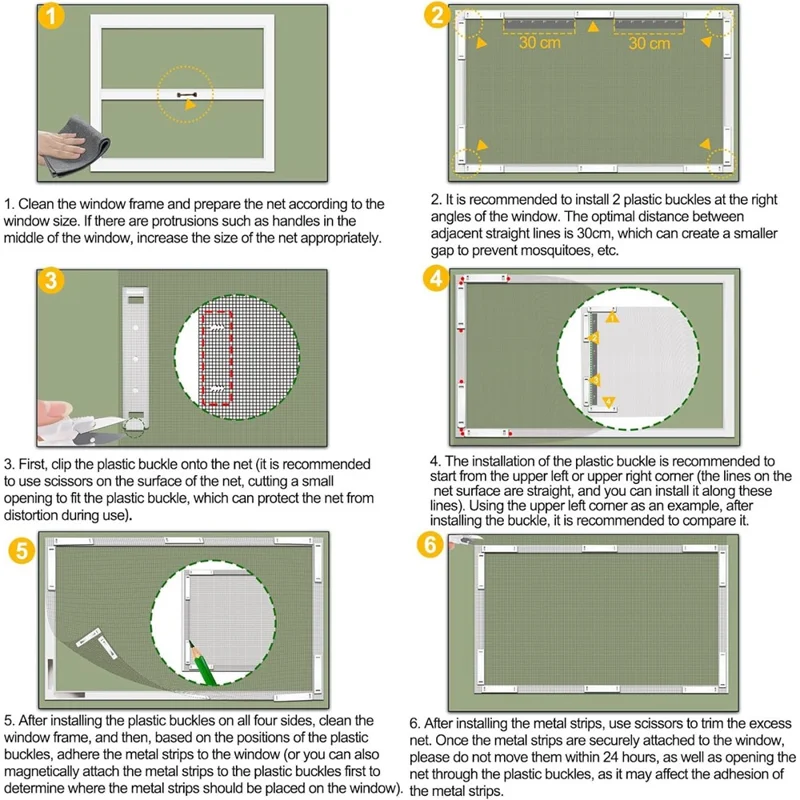 1

1. Clean the window frame and prepare the net according to the window size. If there are protrusions such as handles in the middle of the window, increase the size of the net appropriately.

2

30 cm

30 cm

2. It is recommended to install 2 plastic buckles at the right angles of the window. The optimal distance between adjacent straight lines is 30cm, which can create a smaller gap to prevent mosquitoes, etc.

3

3. First, clip the plastic buckle onto the net (it is recommended to use scissors on the surface of the net, cutting a small opening to fit the plastic buckle, which can protect the net from distortion during use).

4

1

2

3

4

4. The installation of the plastic buckle is recommended to start from the upper left or upper right corner (the lines on the net surface are straight, and you can install it along these lines). Using the upper left corner as an example, after installing the buckle, it is recommended to compare it.

5

5. After installing the plastic buckles on all four sides, clean the window frame, and then, based on the positions of the plastic buckles, adhere the metal strips to the window (or you can also magnetically attach the metal strips to the plastic buckles first to determine where the metal strips should be placed on the window).

6

6. After installing the metal strips, use scissors to trim the excess net. Once the metal strips are securely attached to the window, please do not move them within 24 hours, as well as opening the net through the plastic buckles, as it may affect the adhesion of the metal strips.