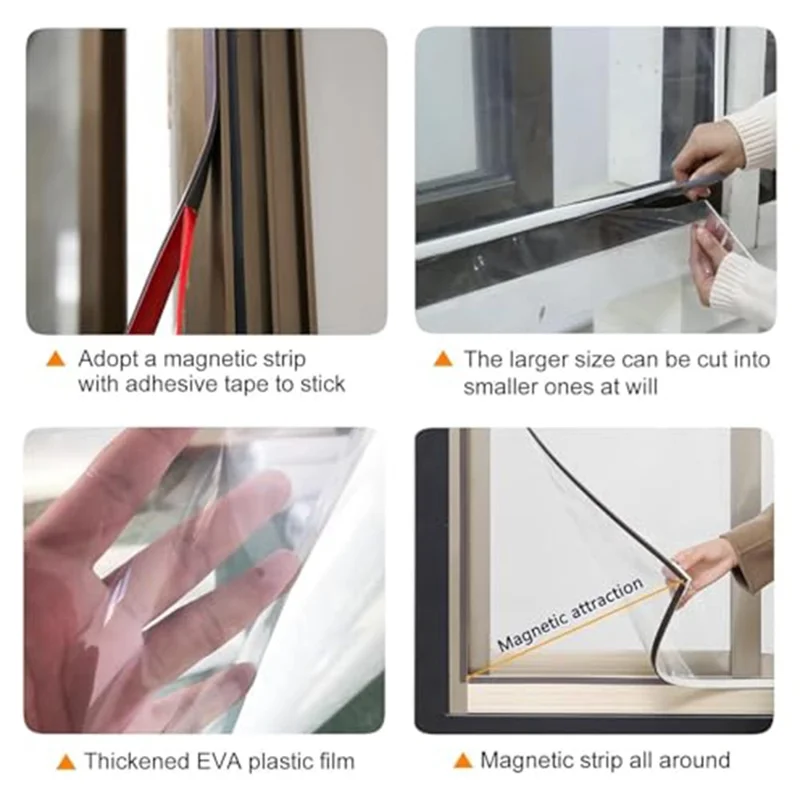 ▲ Adopt a magnetic strip with adhesive tape to stick

▲ The larger size can be cut into smaller ones at will

▲ Thickened EVA plastic film

Magnetic attraction

▲ Magnetic strip all around