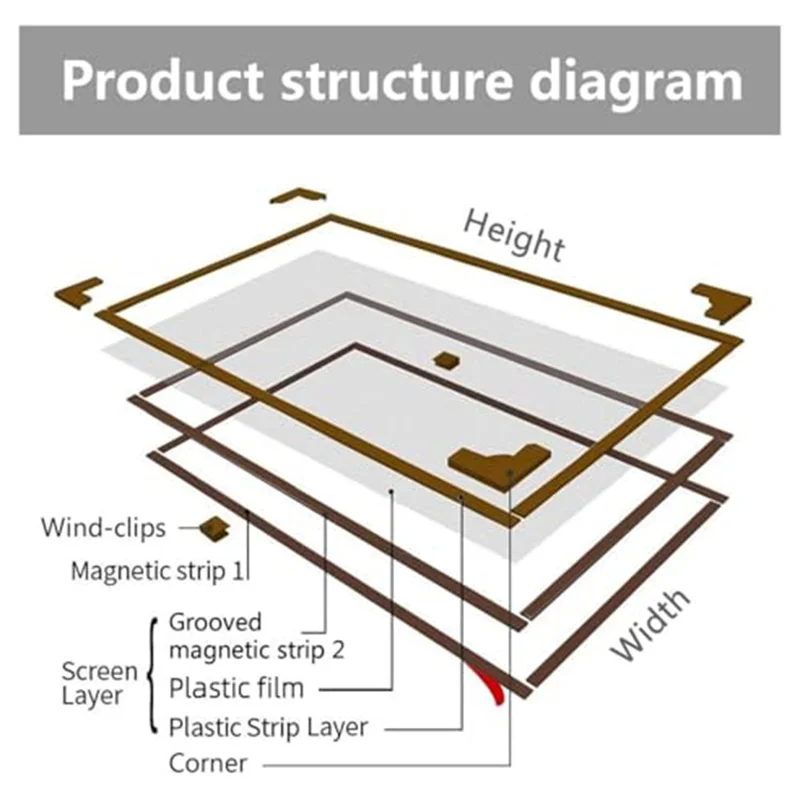 Product structure diagram

Height

Width

Wind-clips

Magnetic strip 1

Screen Layer

Grooved magnetic strip 2

Plastic film

Plastic Strip Layer

Corner