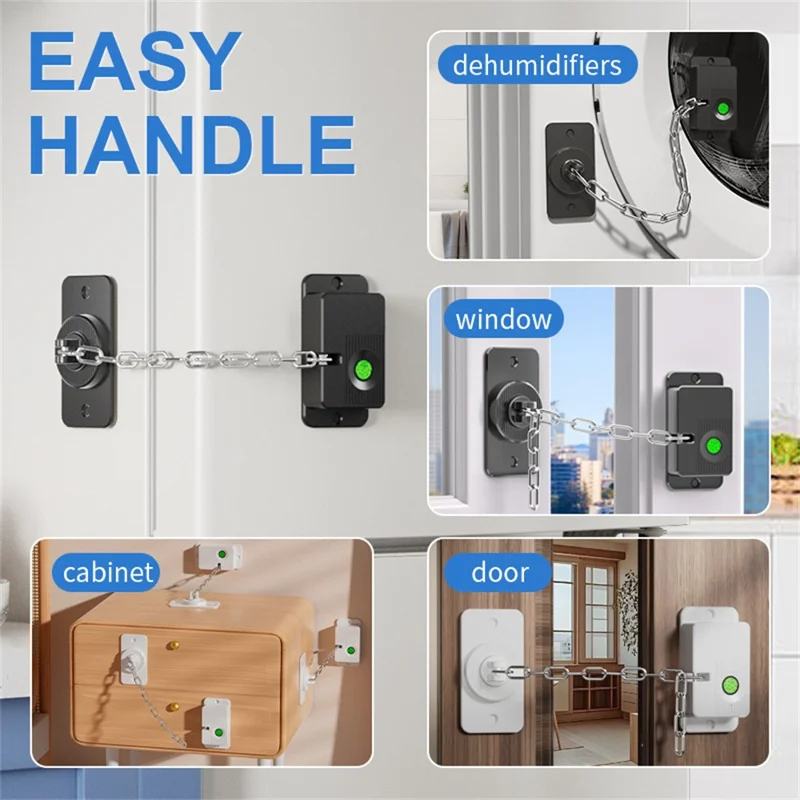 EASY HANDLE

dehumidifiers

window

cabinet

door