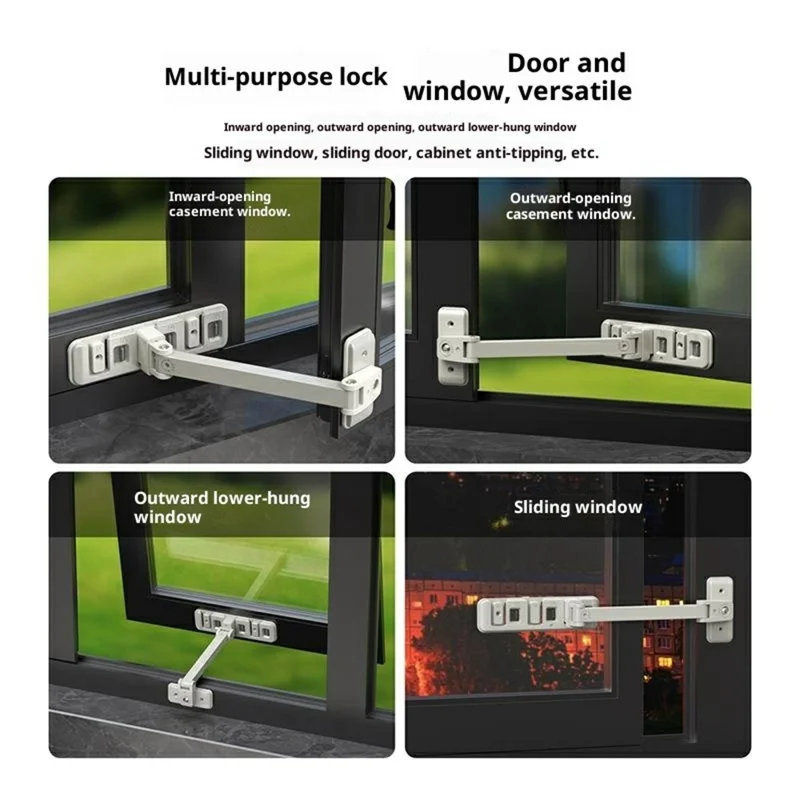 Multi-purpose lock

Door and window, versatile

Inward opening, outward opening, outward lower-hung window

Sliding window, sliding door, cabinet anti-tipping, etc.

Inward-opening casement window.

Outward-opening casement window.

Outward lower-hung window

Sliding window