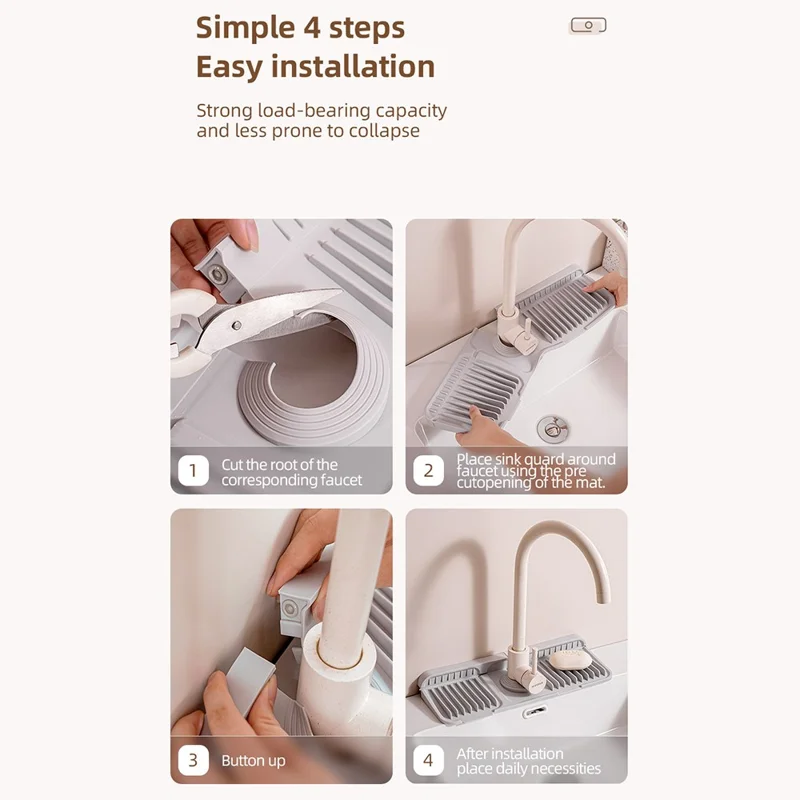 Simple 4 steps
Easy installation

Strong load-bearing capacity and less prone to collapse

1 Cut the root of the corresponding faucet

2 Place sink guard around faucet using the pre cutopening of the mat.

3 Button up

4 After installation place daily necessities