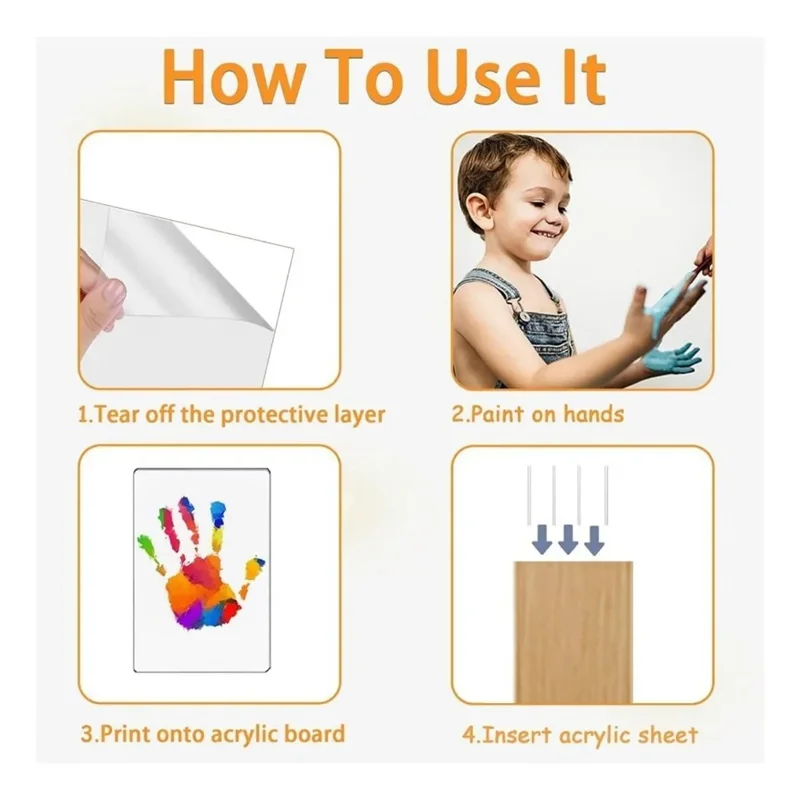 How To Use It

1.Tear off the protective layer

2.Paint on hands

3.Print onto acrylic board

4.Insert acrylic sheet