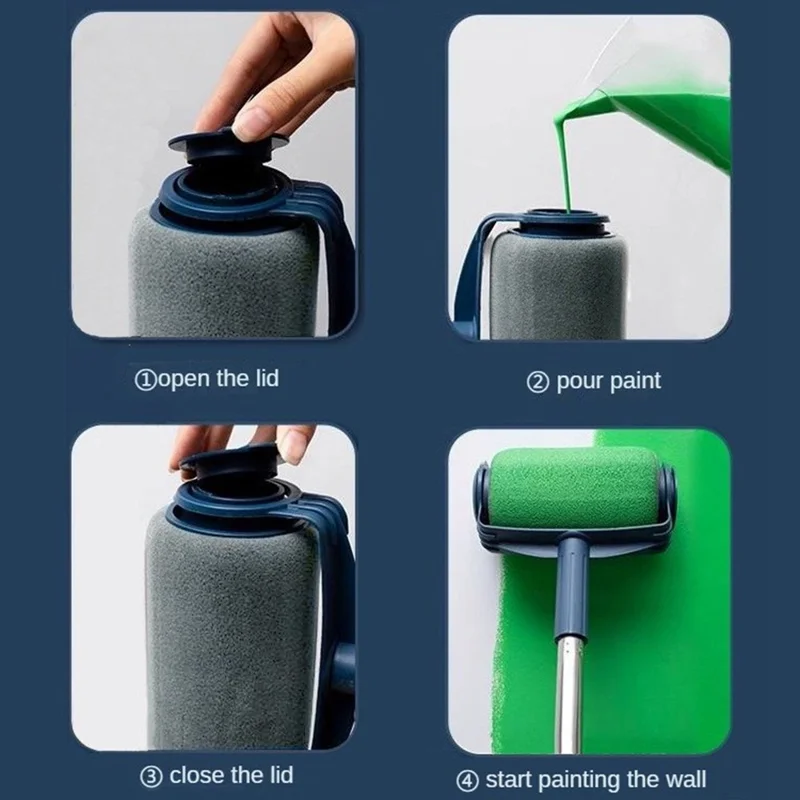 ①open the lid

② pour paint

③ close the lid

④ start painting the wall