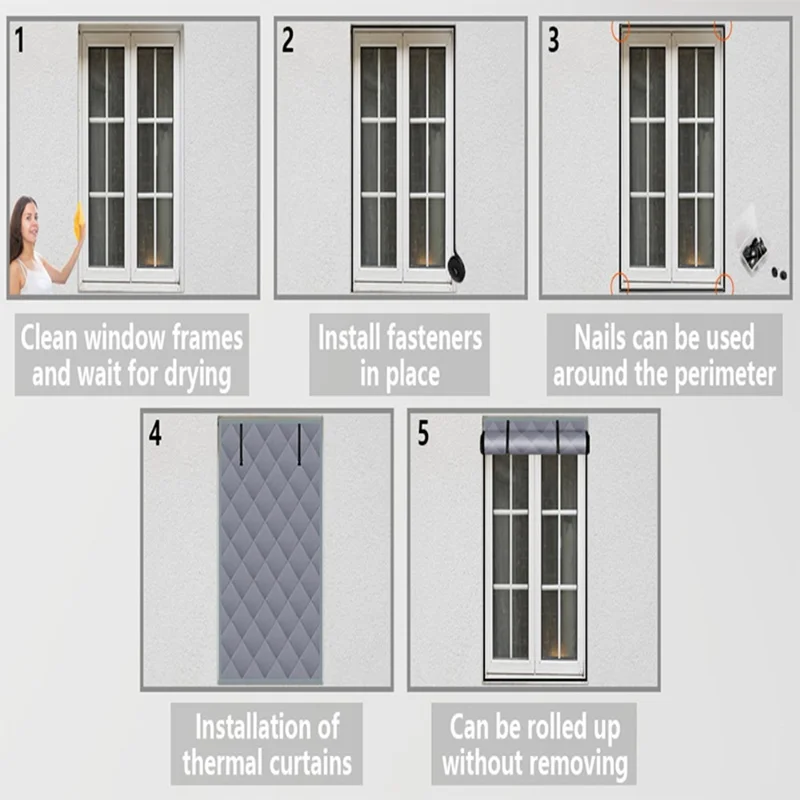 1

Clean window frames and wait for drying

2

Install fasteners in place

3

Nails can be used around the perimeter

4

Installation of thermal curtains

5

Can be rolled up without removing