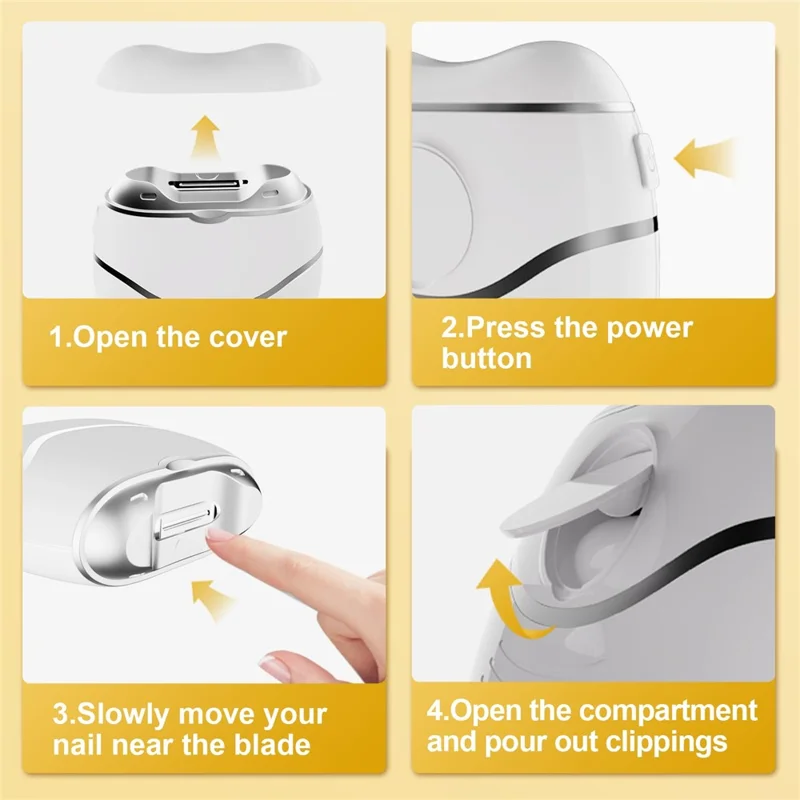 1.Open the cover

2.Press the power button

3.Slowly move your nail near the blade

4.Open the compartment and pour out clippings