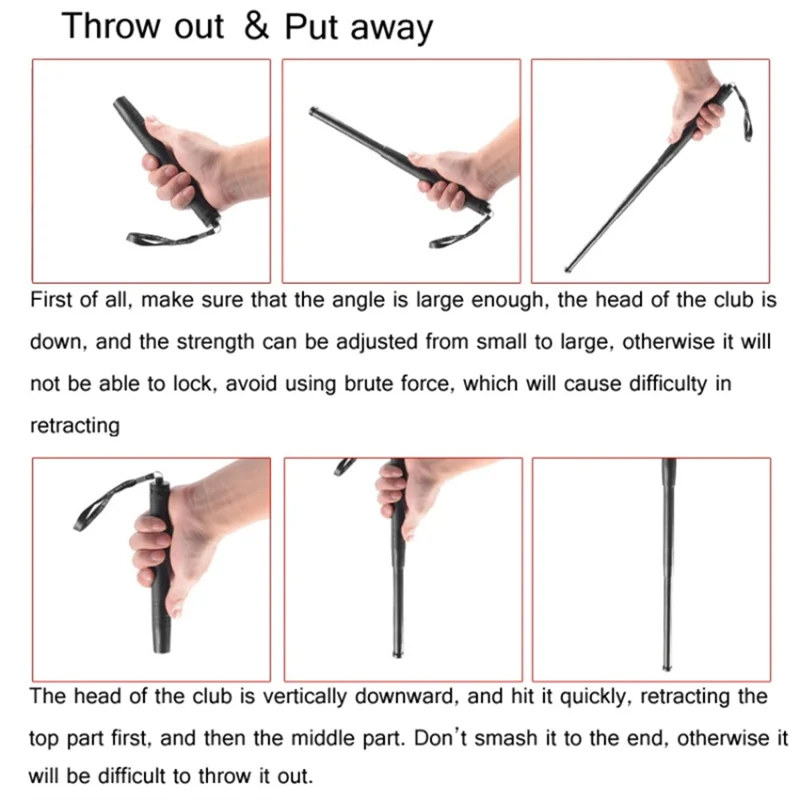 Throw out & Put away

First of all, make sure that the angle is large enough, the head of the club is down, and the strength can be adjusted from small to large, otherwise it will not be able to lock, avoid using brute force, which will cause difficulty in retracting

The head of the club is vertically downward, and hit it quickly, retracting the top part first, and then the middle part. Don't smash it to the end, otherwise it will be difficult to throw it out.