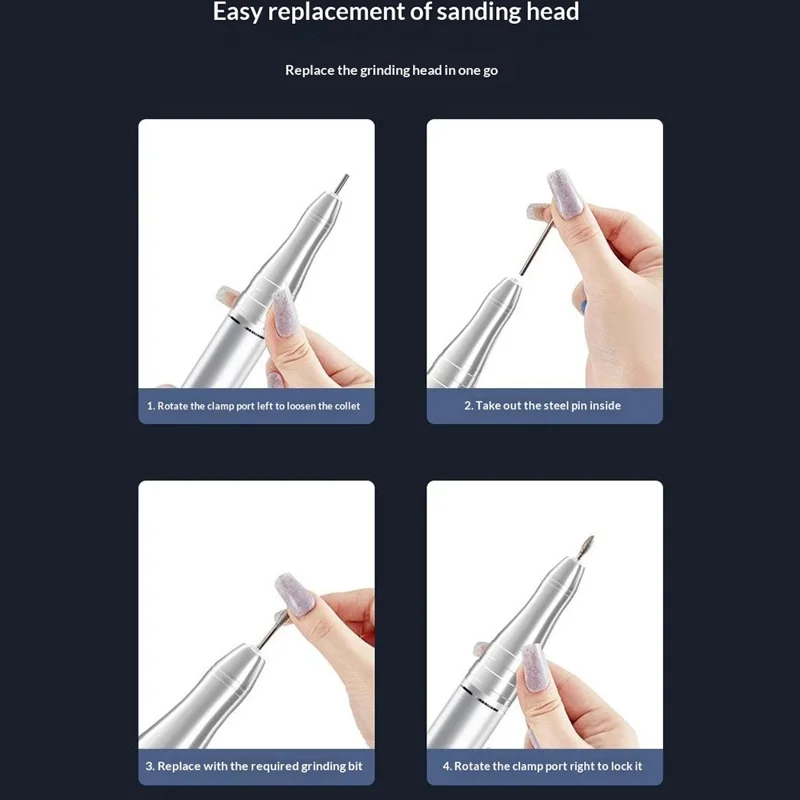 Easy replacement of sanding head

Replace the grinding head in one go

1. Rotate the clamp port left to loosen the collet

2. Take out the steel pin inside

3. Replace with the required grinding bit

4. Rotate the clamp port right to lock it