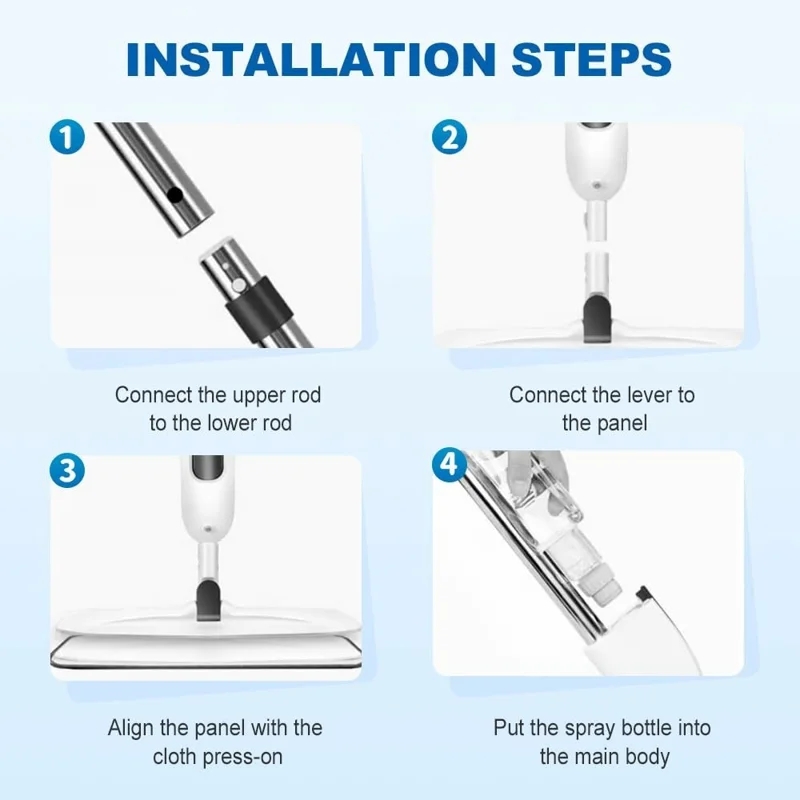 INSTALLATION STEPS

1

Connect the upper rod to the lower rod

2

Connect the lever to the panel

3

Align the panel with the cloth press-on

4

Put the spray bottle into the main body