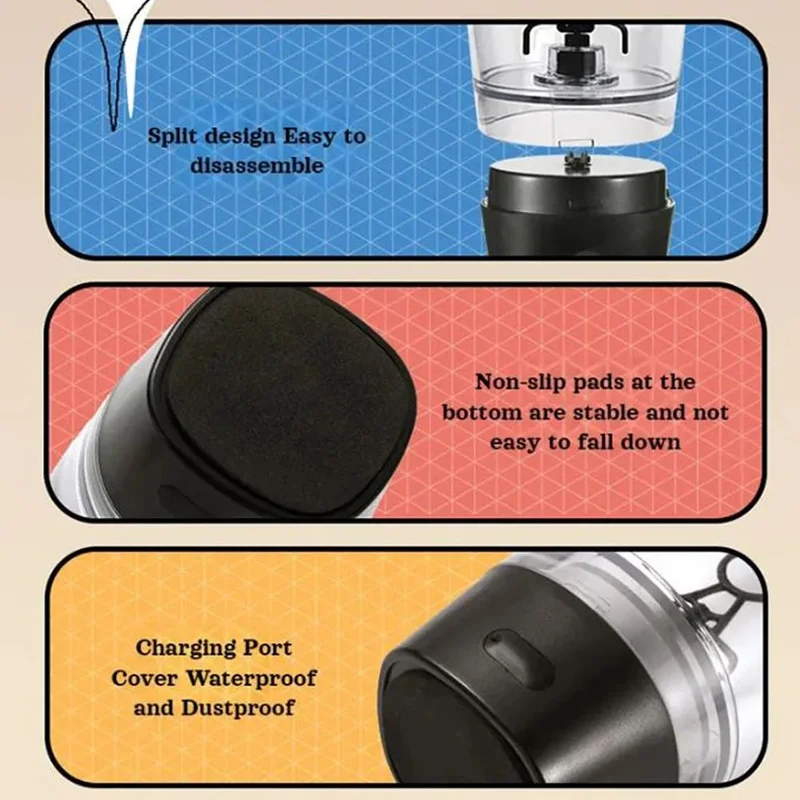 Split design Easy to disassemble

Non-slip pads at the bottom are stable and not easy to fall down

Charging Port Cover Waterproof and Dustproof