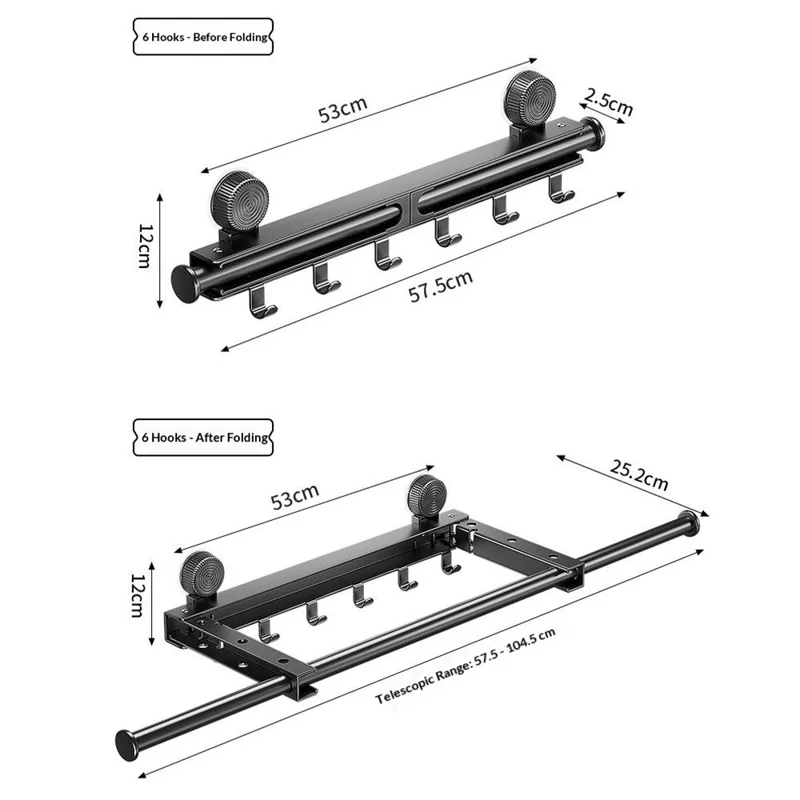 6 Hooks - Before Folding

53cm

2.5cm

12cm

57.5cm

6 Hooks - After Folding

53cm

25.2cm

12cm

Telescopic Range: 57.5 - 104.5 cm