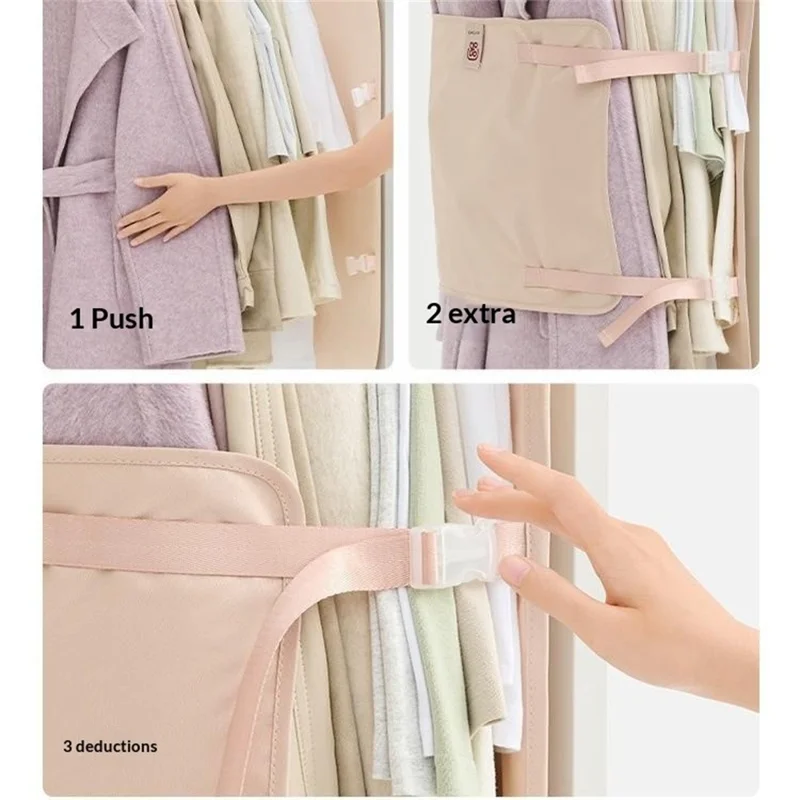 1 Push

2 extra

3 deductions