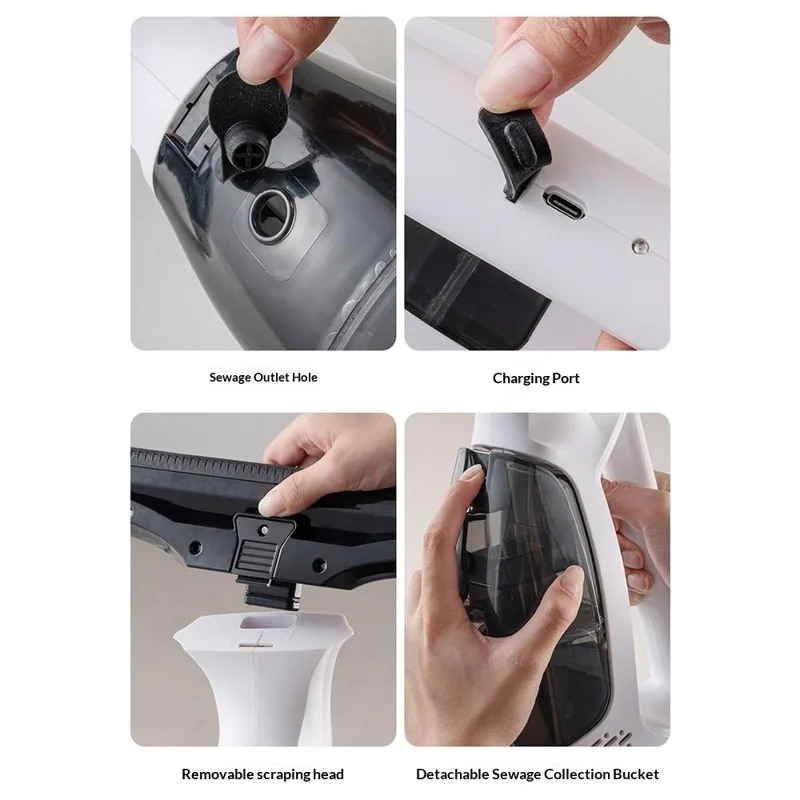 Sewage Outlet Hole

Charging Port

Removable scraping head

Detachable Sewage Collection Bucket