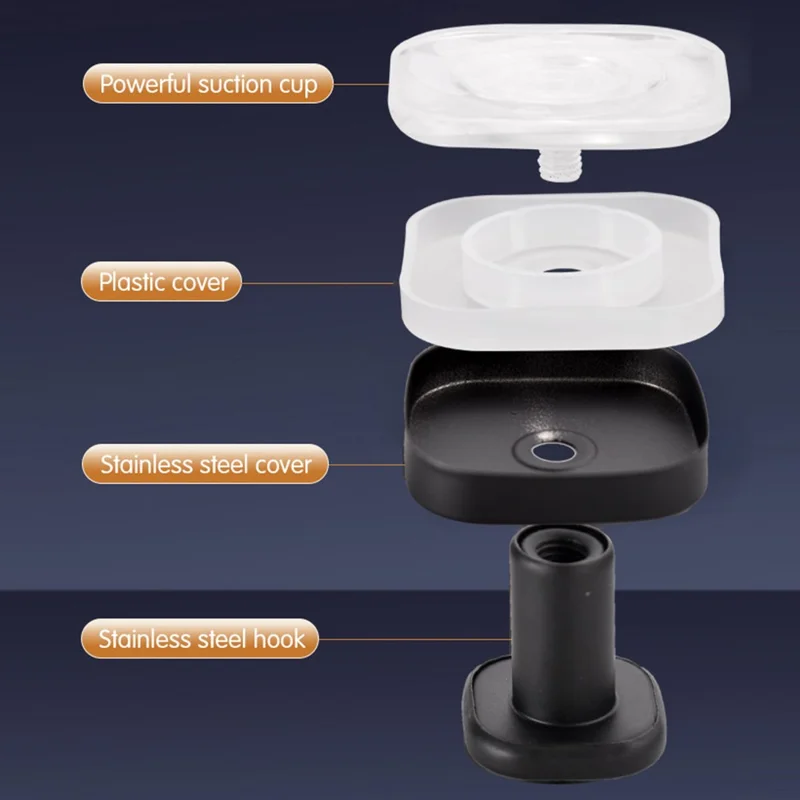 Powerful suction cup

Plastic cover

Stainless steel cover

Stainless steel hook