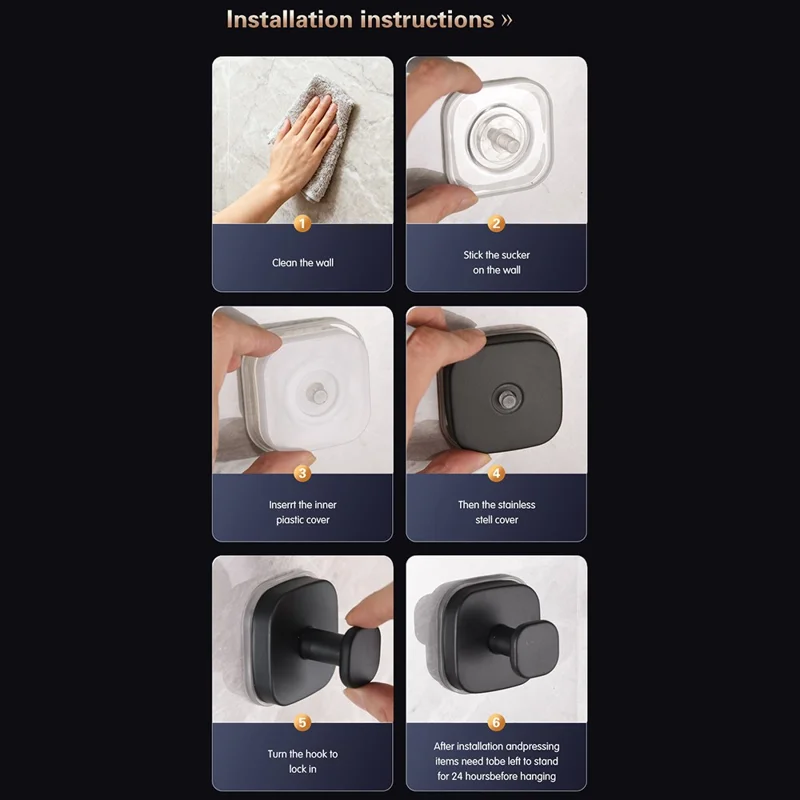 Installation instructions »

1
Clean the wall

2
Stick the sucker on the wall

3
Inserrt the inner piastic cover

4
Then the stainless stell cover

5
Turn the hook to lock in

6
After installation andpressing items need tobe left to stand for 24 hoursbefore hanging