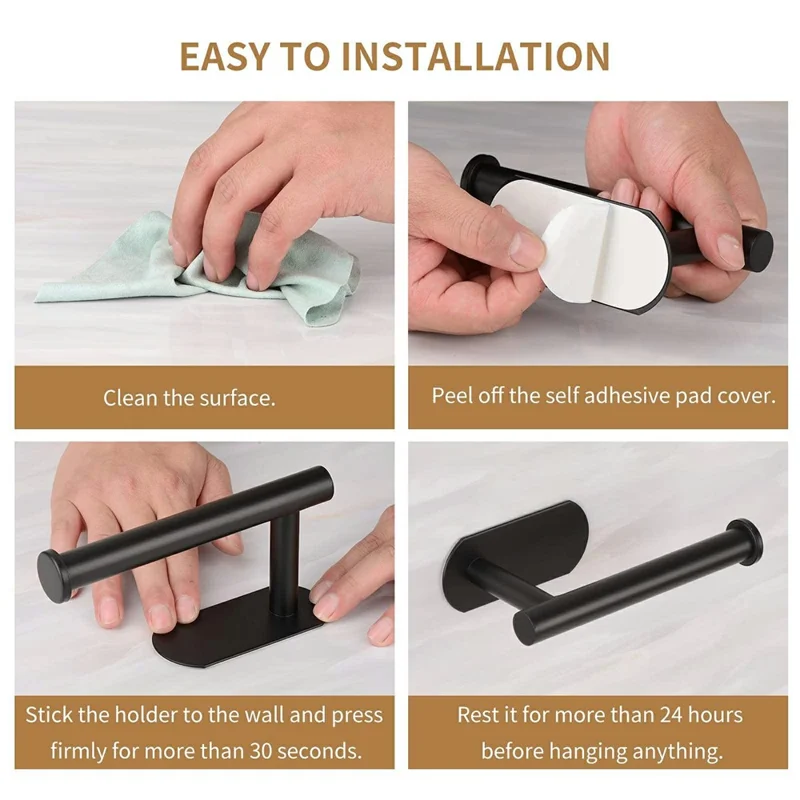 EASY TO INSTALLATION

Clean the surface.

Peel off the self adhesive pad cover.

Stick the holder to the wall and press firmly for more than 30 seconds.

Rest it for more than 24 hours before hanging anything.