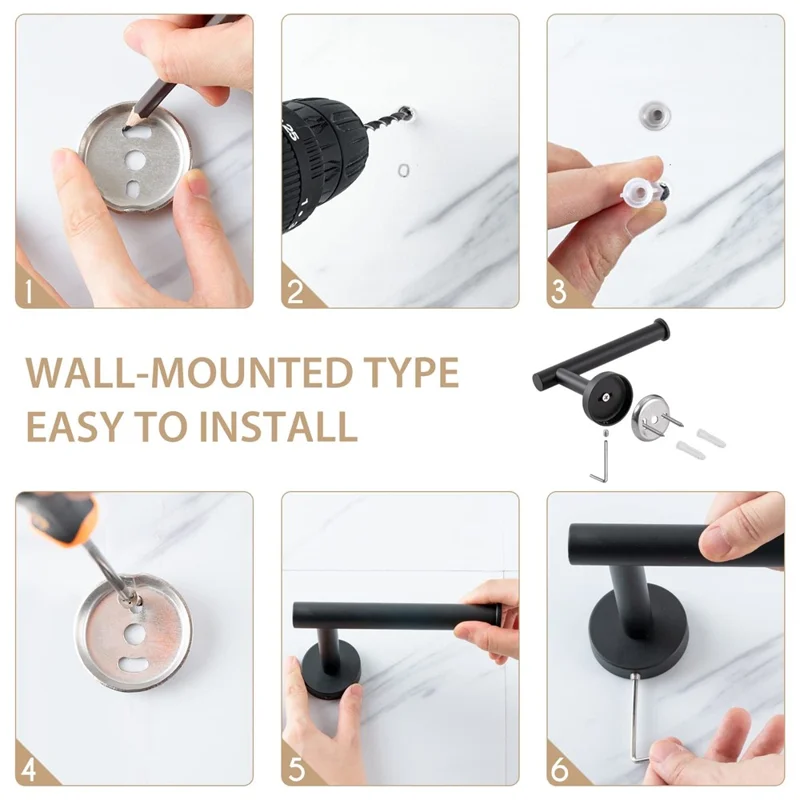 1

2

3

WALL-MOUNTED TYPE
EASY TO INSTALL

4

5

6