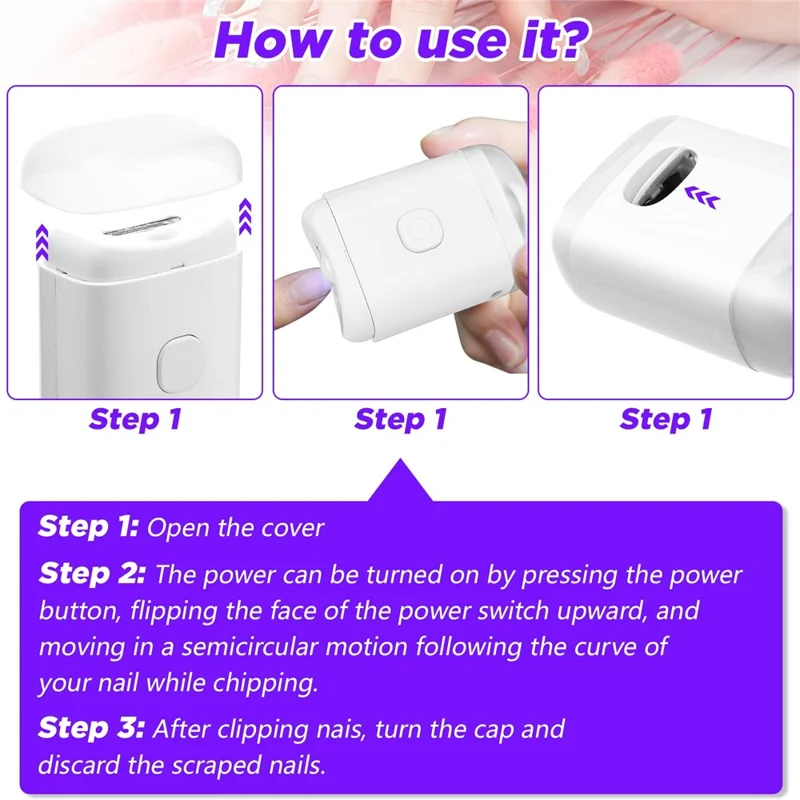 How to use it?

Step 1

Step 1

Step 1

Step 1: Open the cover

Step 2: The power can be turned on by pressing the power button, flipping the face of the power switch upward, and moving in a semicircular motion following the curve of your nail while chipping.

Step 3: After clipping nais, turn the cap and discard the scraped nails.