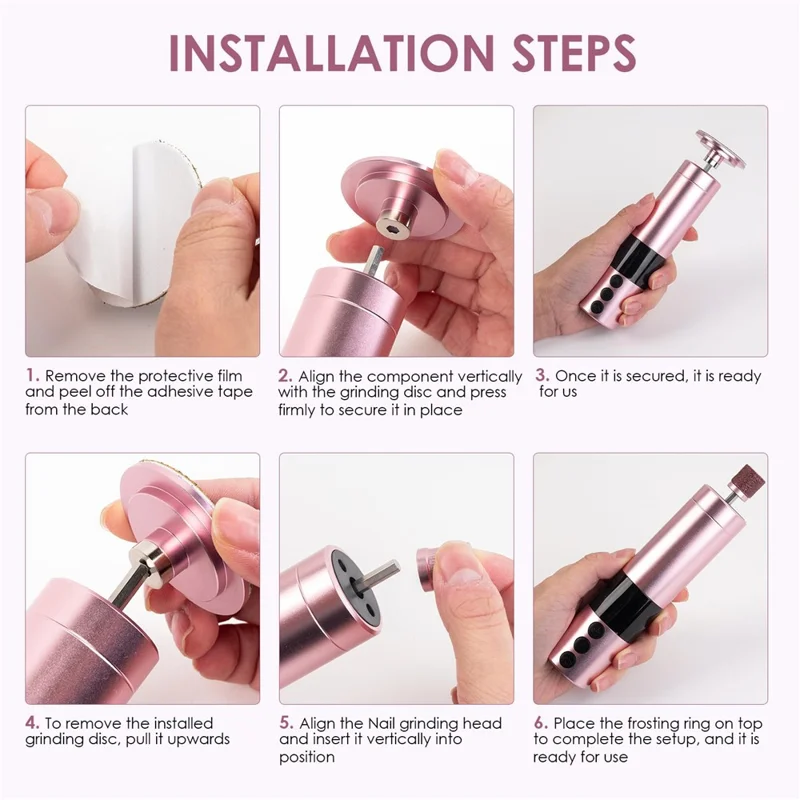 INSTALLATION STEPS

1. Remove the protective film and peel off the adhesive tape from the back

2. Align the component vertically with the grinding disc and press firmly to secure it in place

3. Once it is secured, it is ready for us

4. To remove the installed grinding disc, pull it upwards

5. Align the Nail grinding head and insert it vertically into position

6. Place the frosting ring on top to complete the setup, and it is ready for use